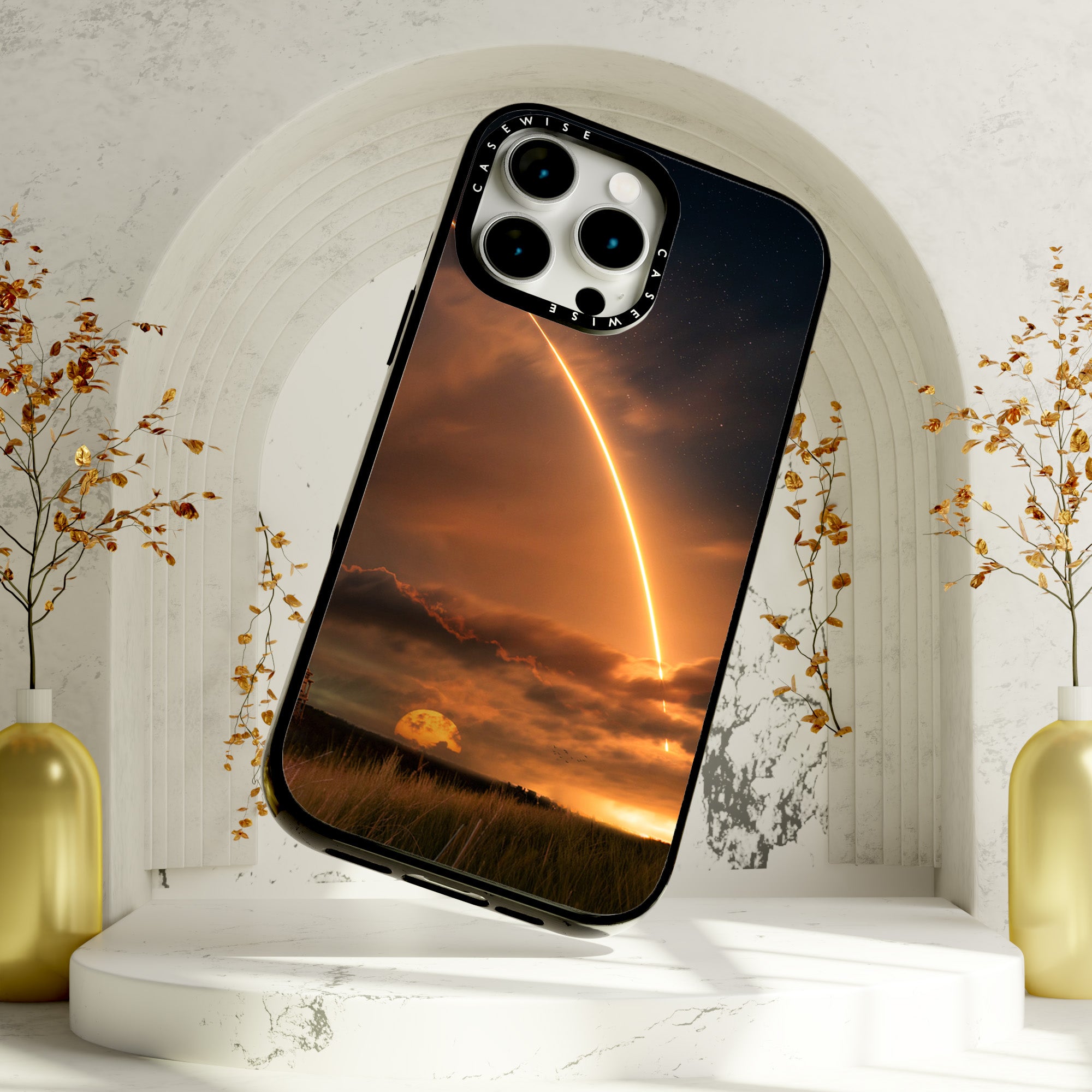 CASEWISE
CASEWISE