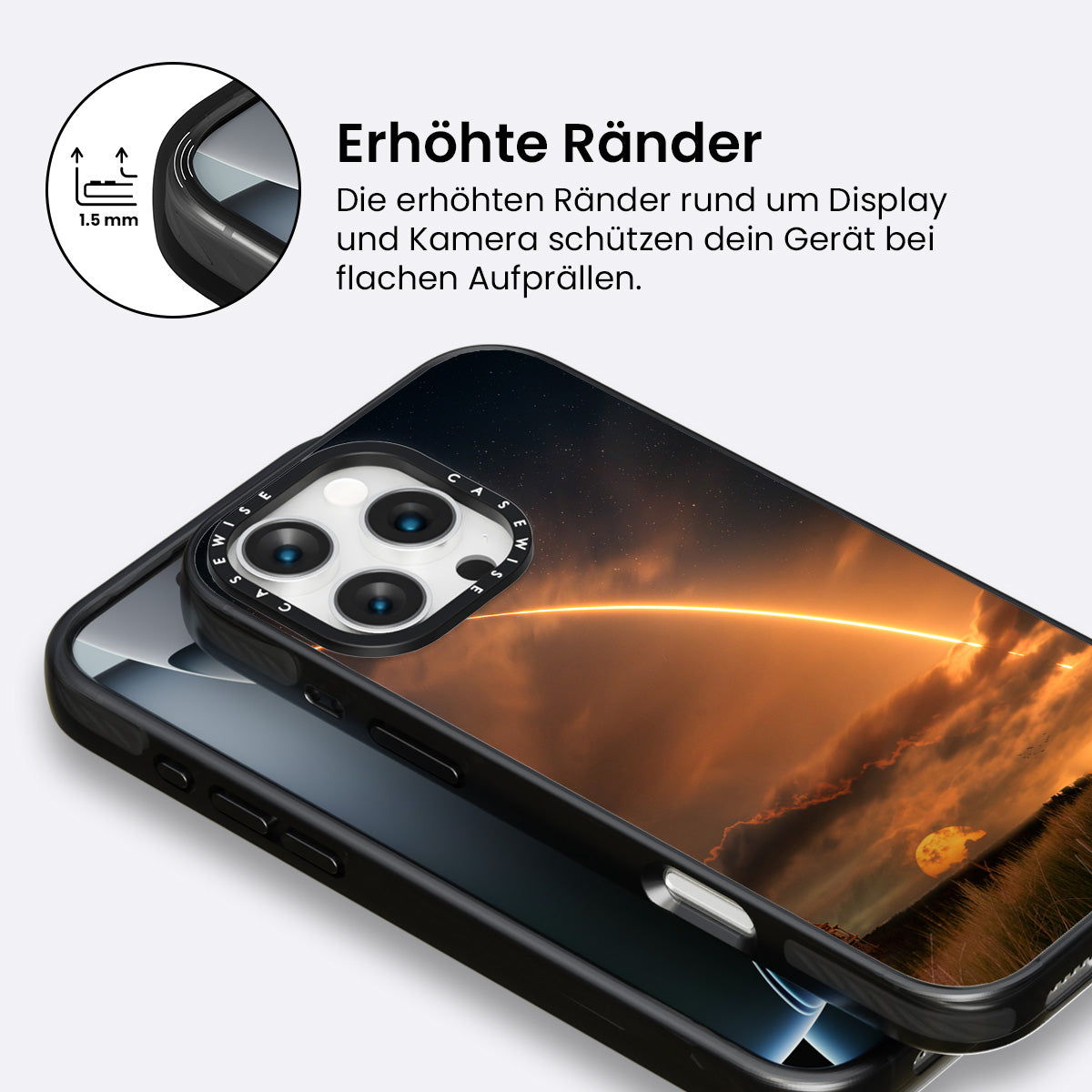 1.5 mm

Erhöhte Ränder

Die erhöhten Ränder rund um Display und Kamera schützen dein Gerät bei flachen Aufprällen.

CASEWISE CASEWISE