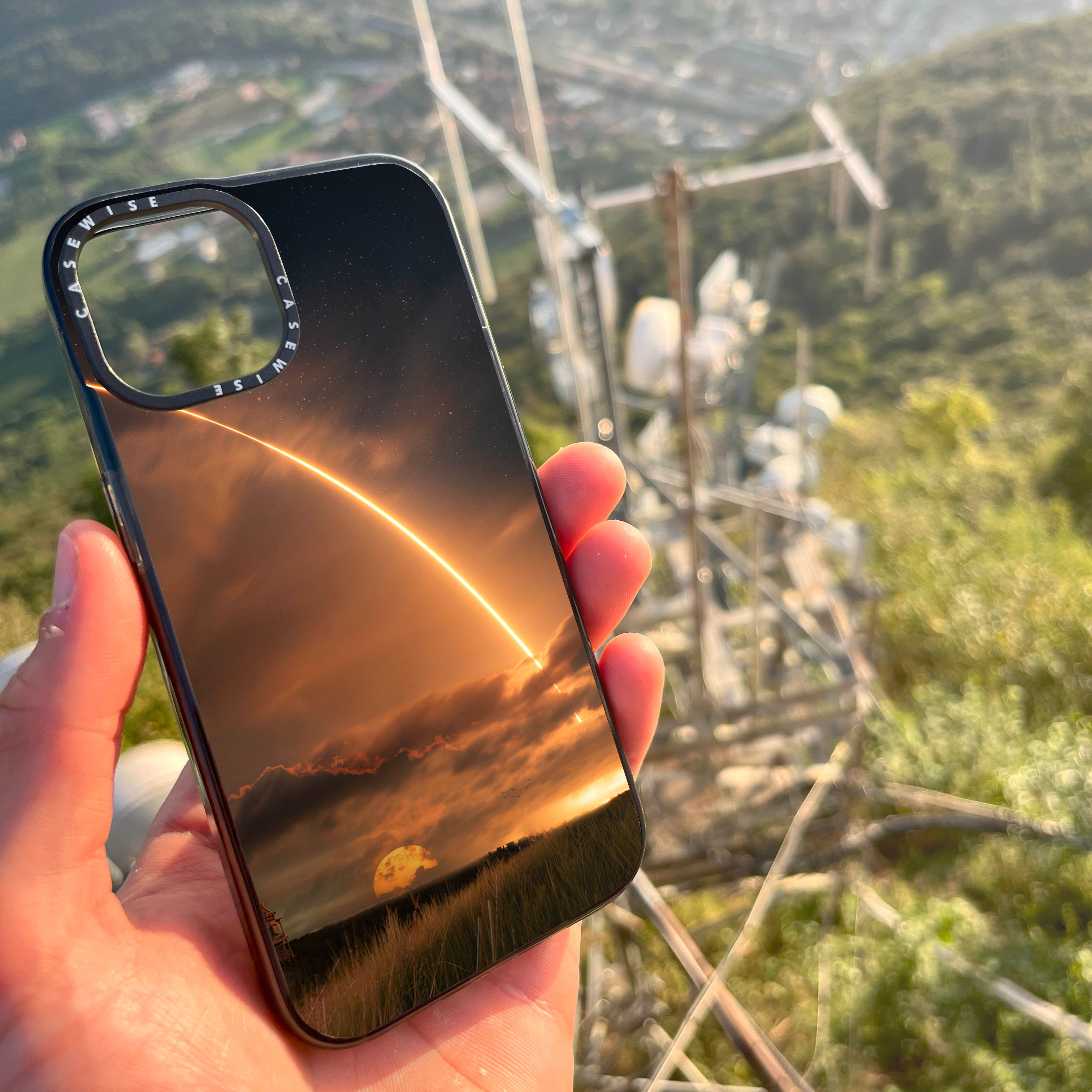 CASEWISE CASEWISE