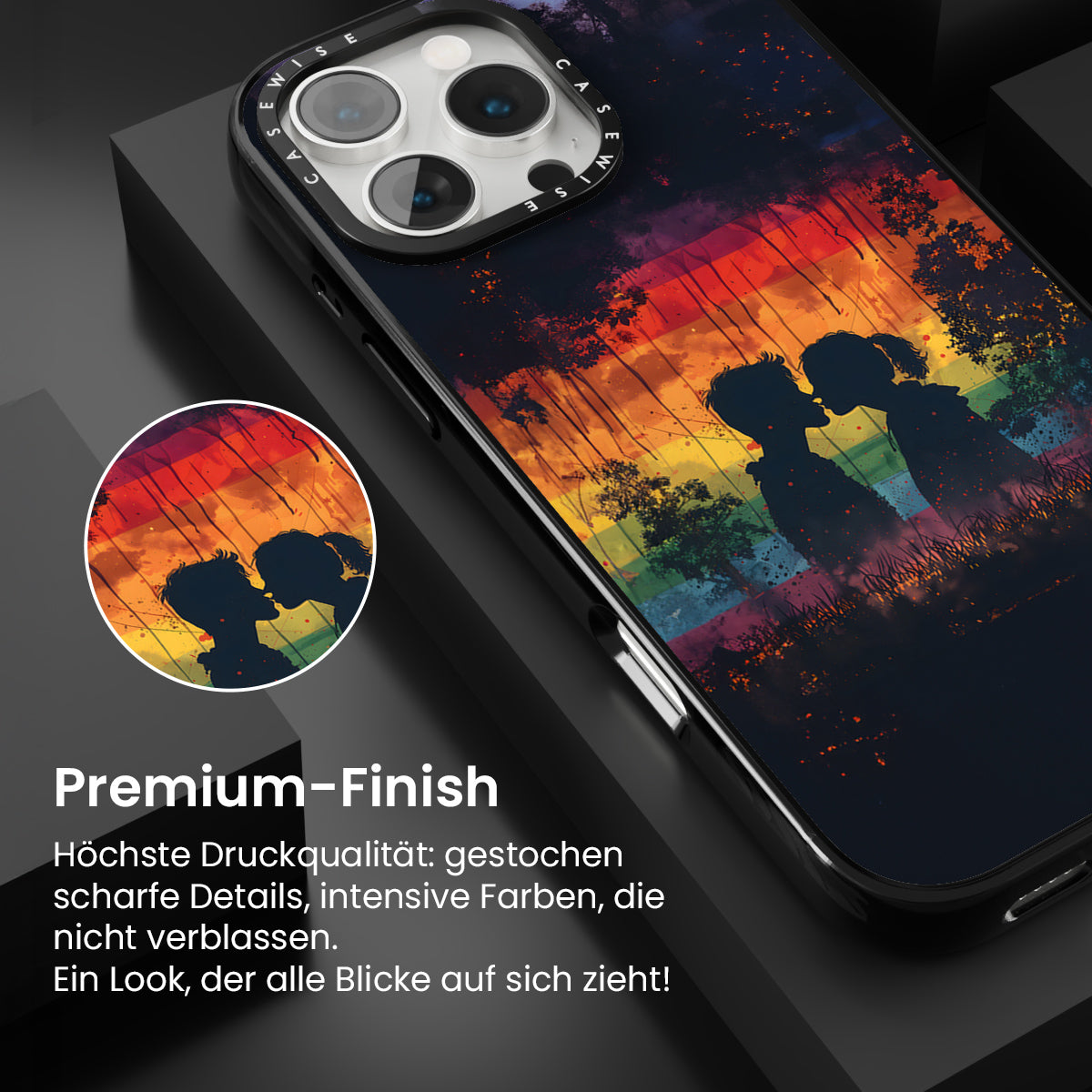 CASEWISE CASEWISE

Premium-Finish

Höchste Druckqualität: gestochen scharfe Details, intensive Farben, die nicht verblassen.
Ein Look, der alle Blicke auf sich zieht!