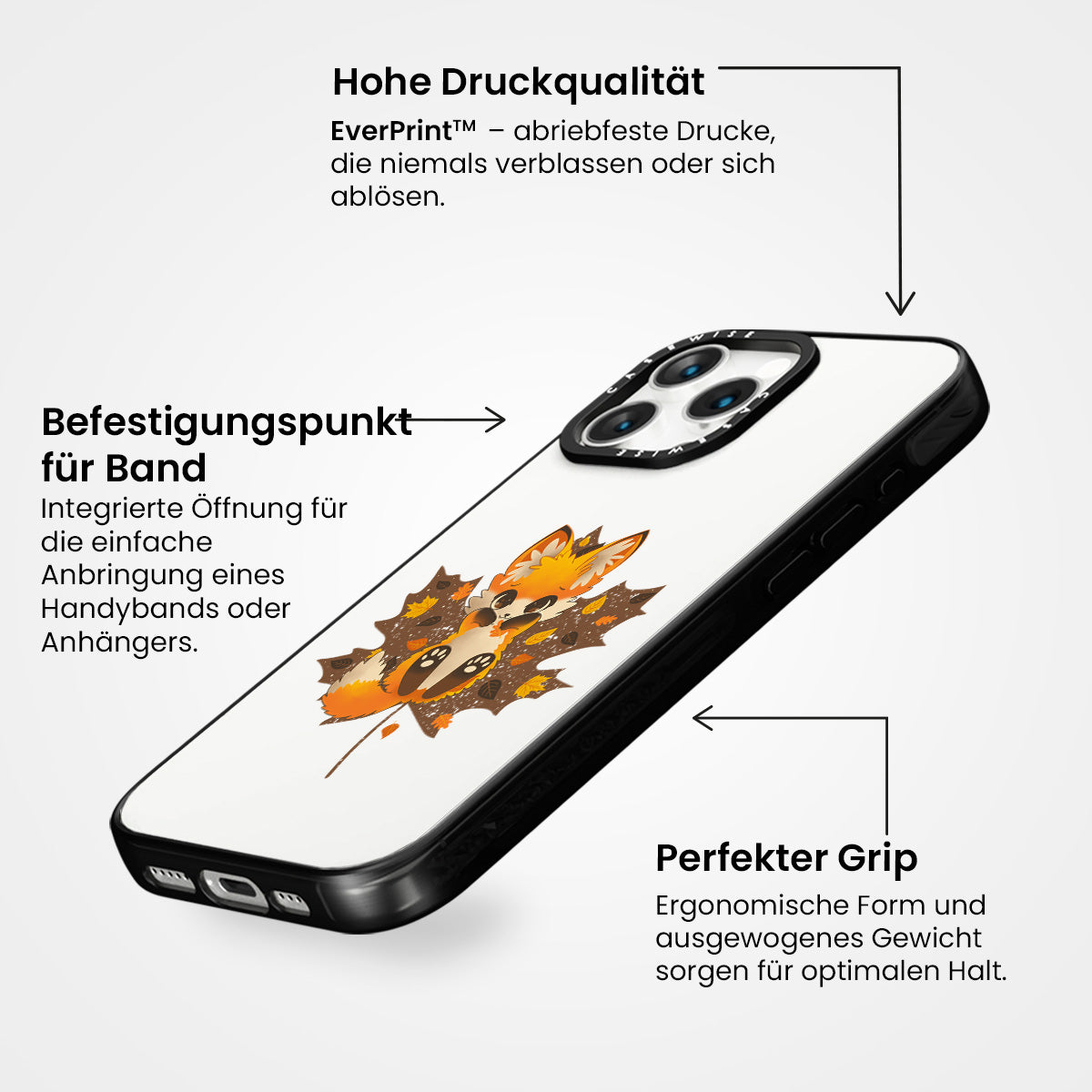 Hohe Druckqualität

EverPrint™ – abriebfeste Drucke, die niemals verblassen oder sich ablösen.

Befestigungspunkt für Band

Integrierte Öffnung für die einfache Anbringung eines Handybands oder Anhängers.

CASEWISE

CASEWISE

Perfekter Grip

Ergonomische Form und ausgewogenes Gewicht sorgen für optimalen Halt.