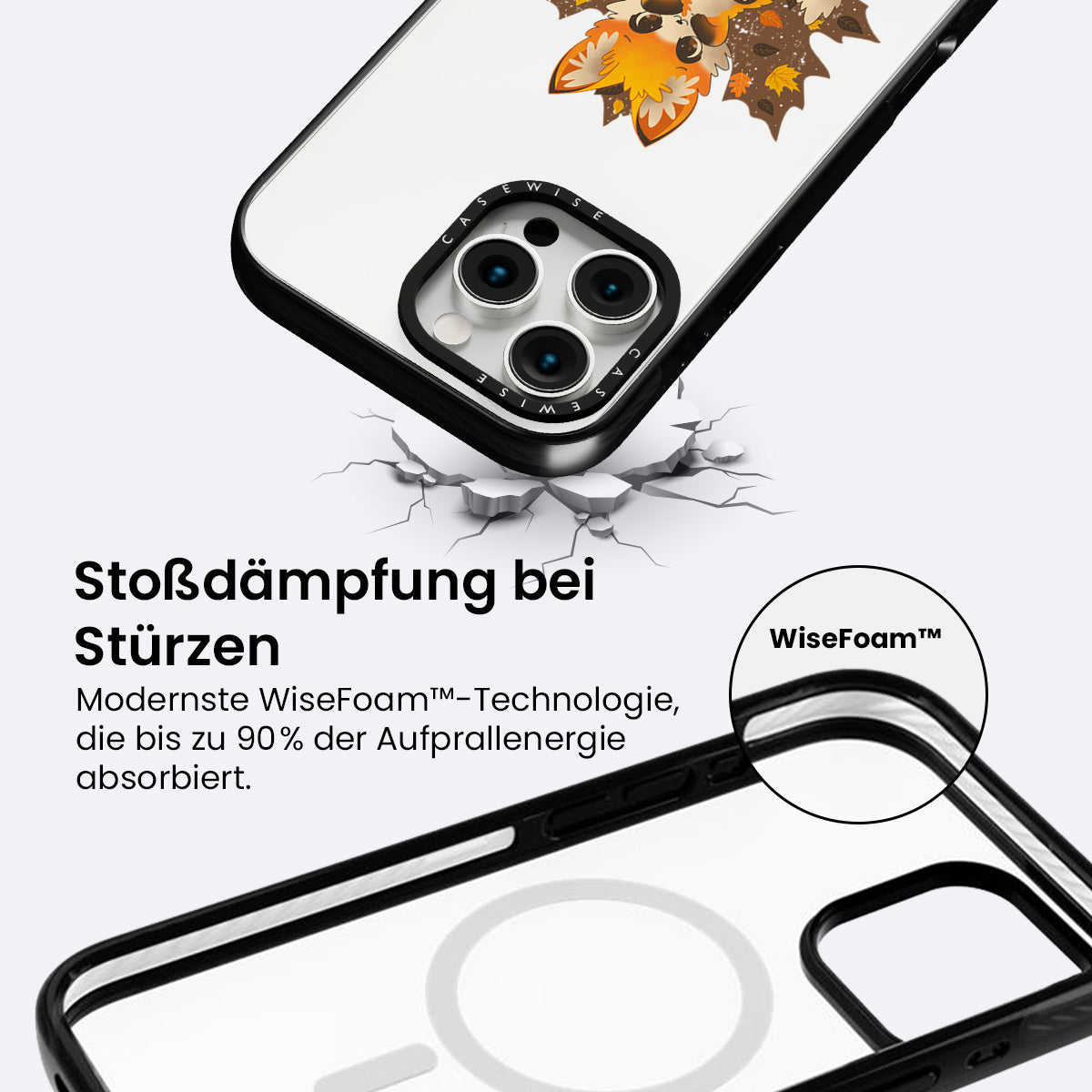 CASEWISE

CASEWISE

Stoßdämpfung bei Stürzen

Modernste WiseFoam™-Technologie, die bis zu 90% der Aufprallenergie absorbiert.

WiseFoam™