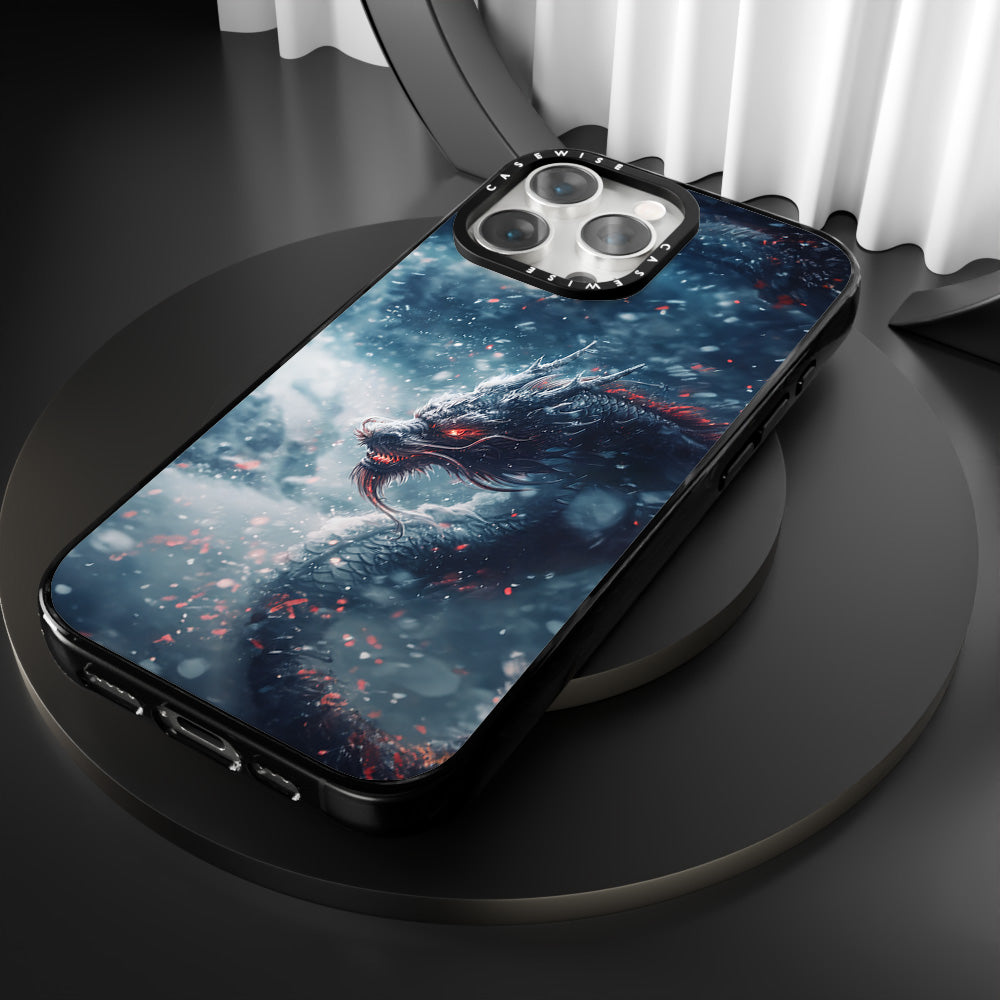 CASEWISE
CASEWISE