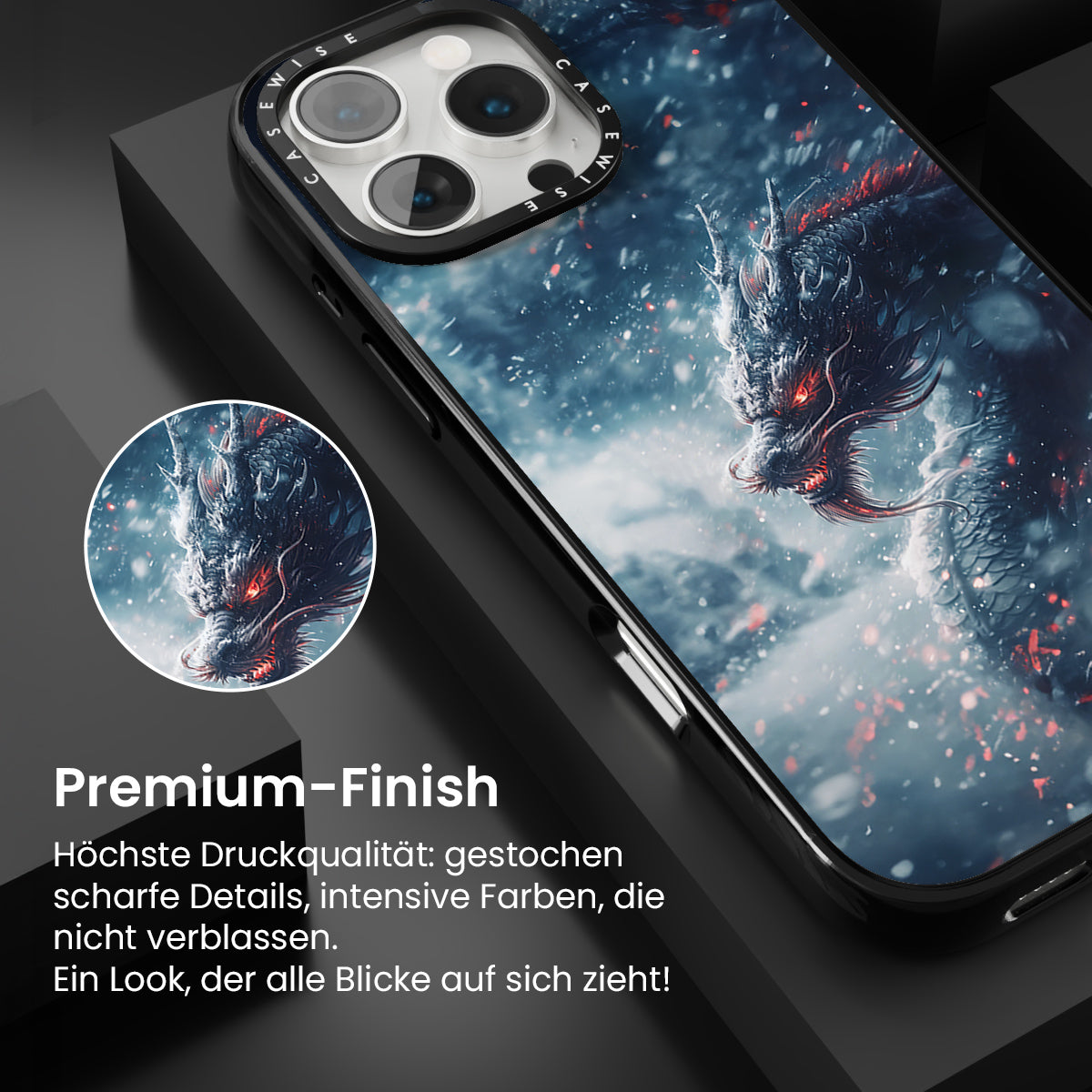 CASEWISE CASEWISE

Premium-Finish

Höchste Druckqualität: gestochen scharfe Details, intensive Farben, die nicht verblassen.
Ein Look, der alle Blicke auf sich zieht!