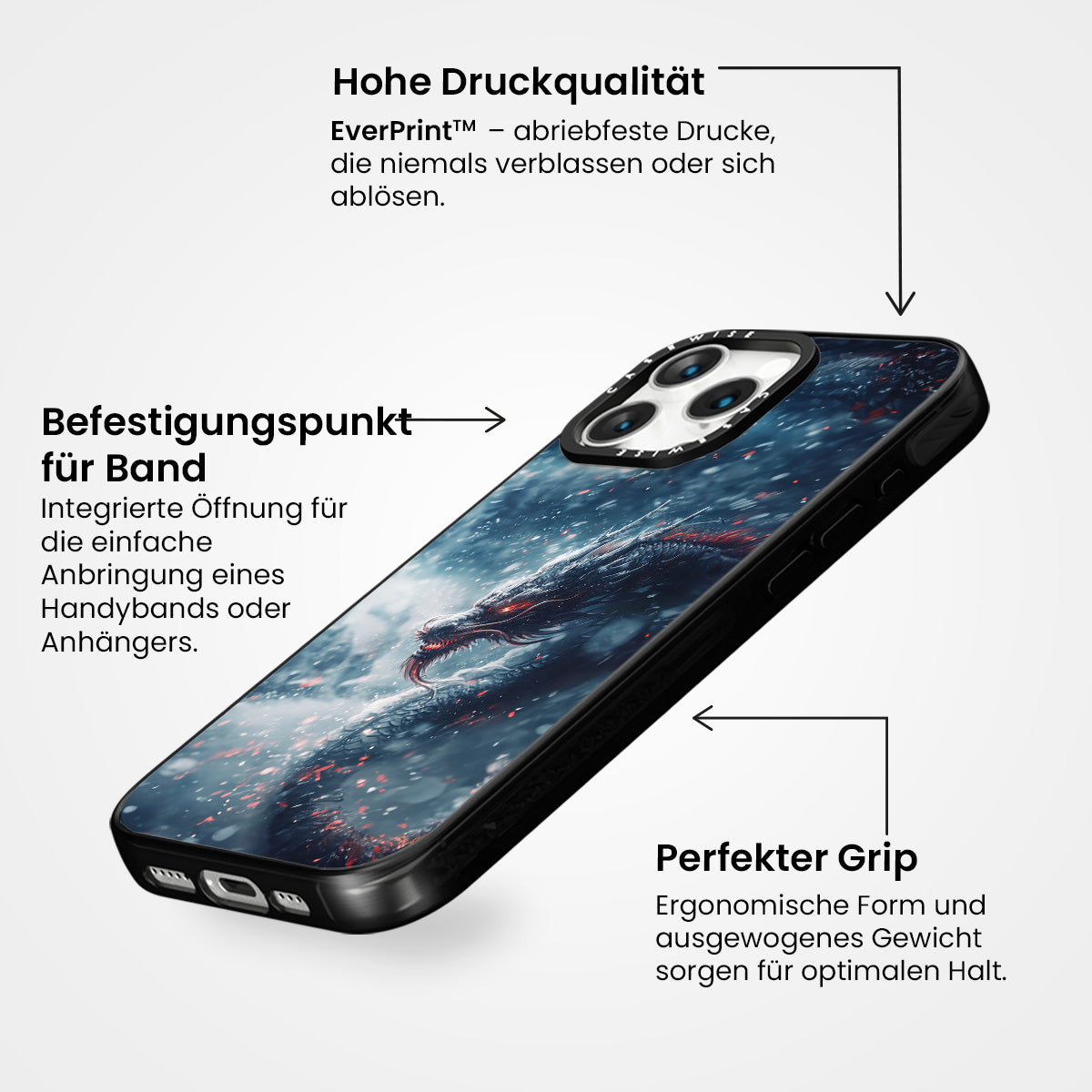 Hohe Druckqualität

EverPrint™ – abriebfeste Drucke, die niemals verblassen oder sich ablösen.

Befestigungspunkt für Band

Integrierte Öffnung für die einfache Anbringung eines Handybands oder Anhängers.

CASEWISE

CASEWISE

Perfekter Grip

Ergonomische Form und ausgewogenes Gewicht sorgen für optimalen Halt.