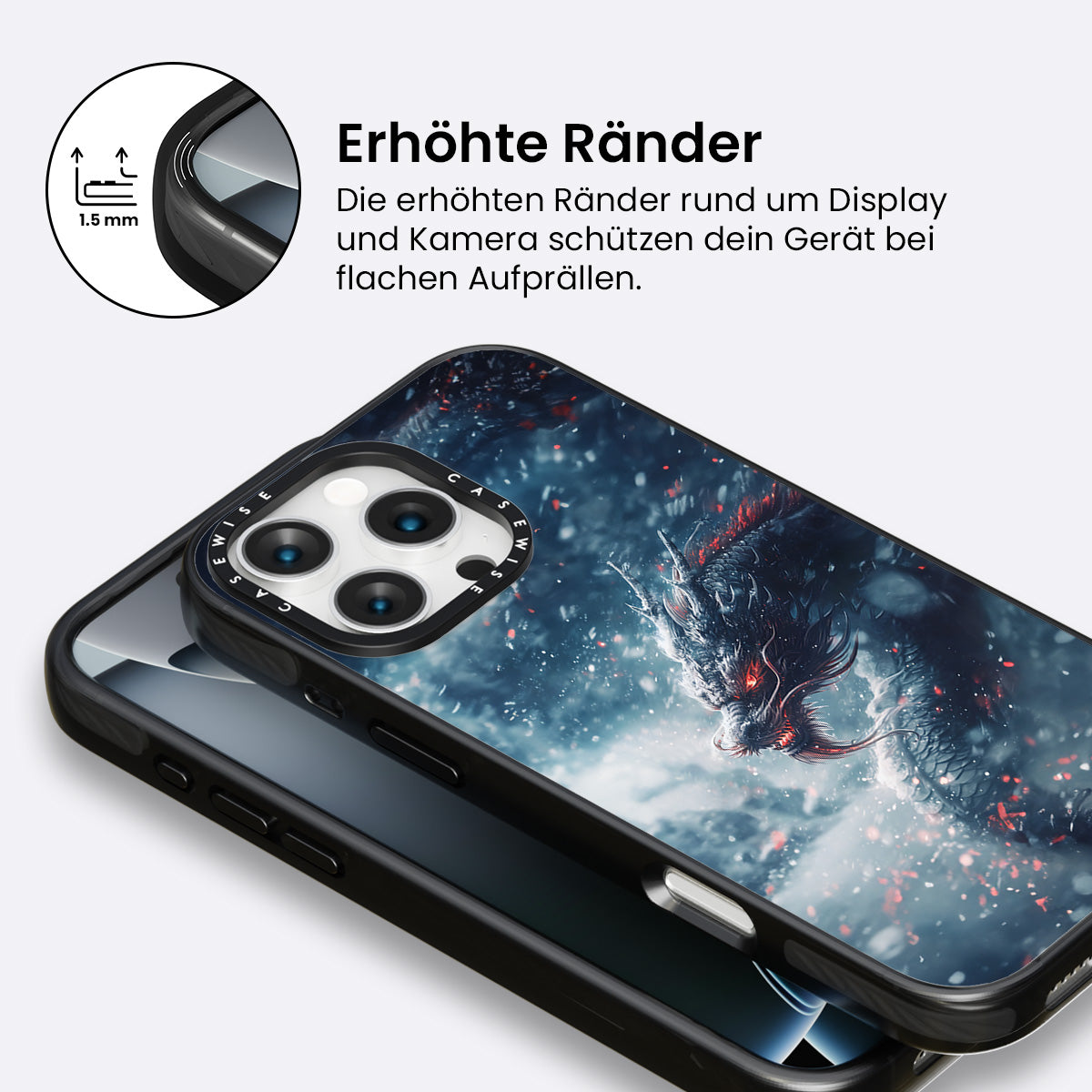 1.5 mm

Erhöhte Ränder

Die erhöhten Ränder rund um Display und Kamera schützen dein Gerät bei flachen Aufprällen.

CASEWISE CASEWISE