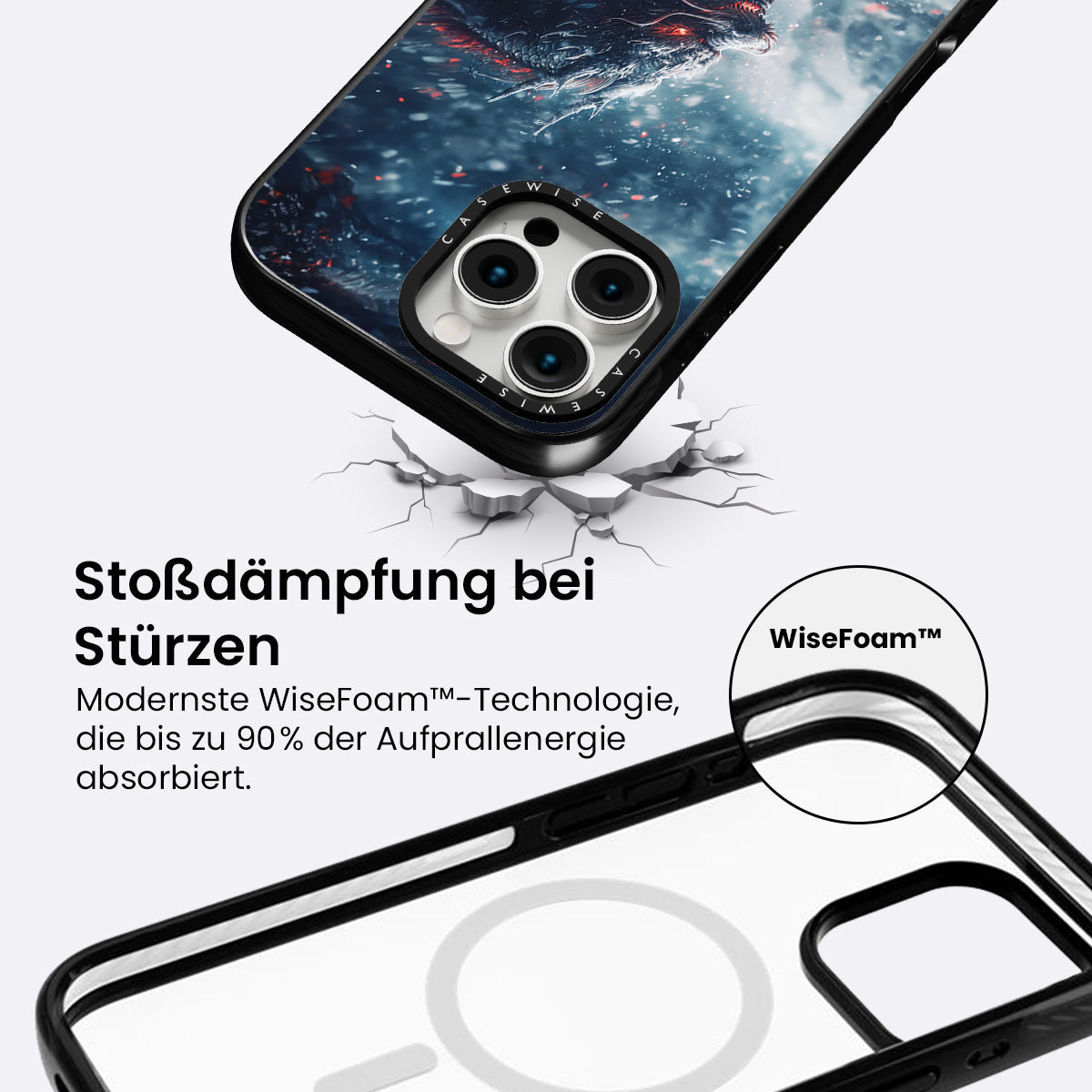 CASEWISE

CASEWISE

Stoßdämpfung bei Stürzen

Modernste WiseFoam™-Technologie, die bis zu 90% der Aufprallenergie absorbiert.

WiseFoam™