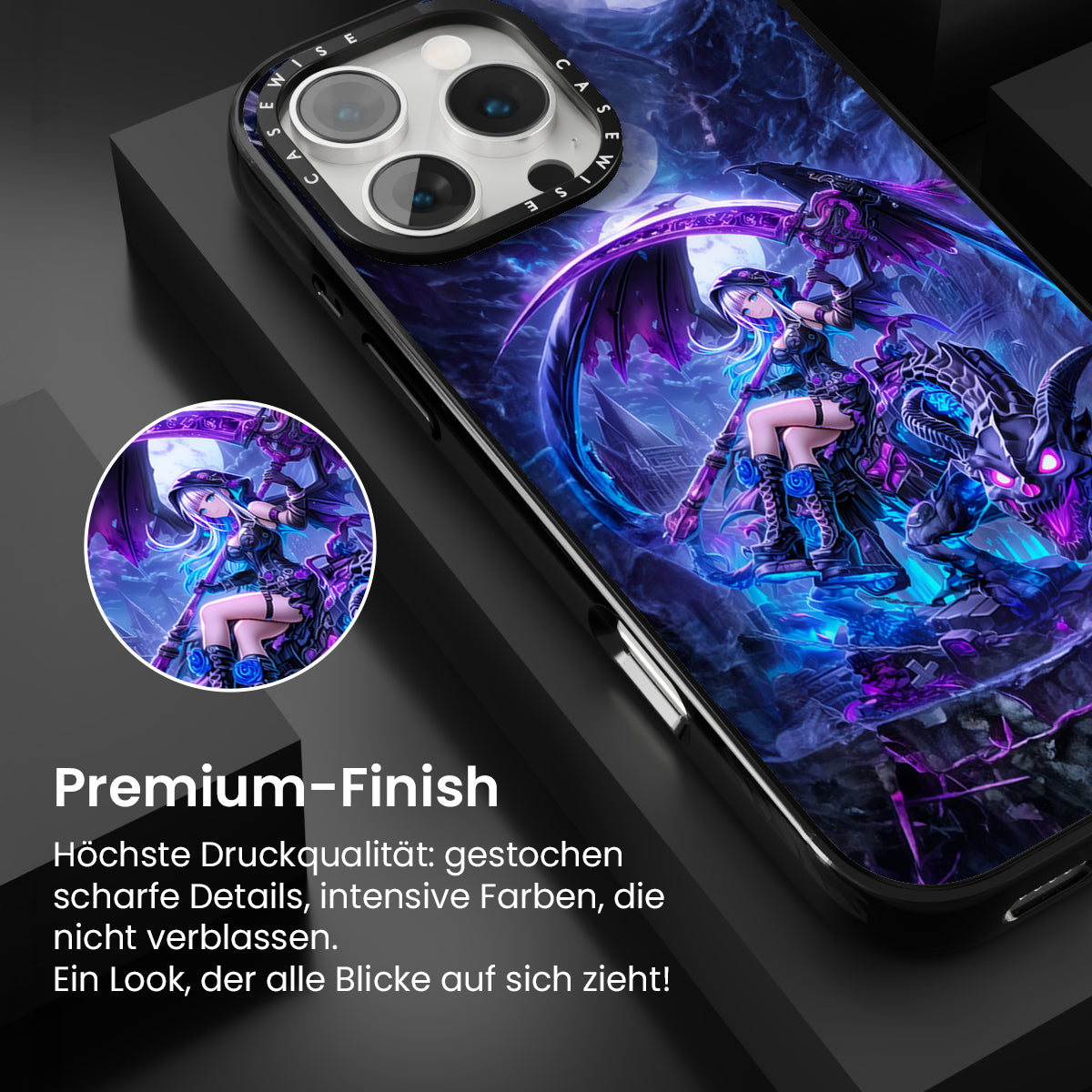 CASEWISE CASEWISE

Premium-Finish

Höchste Druckqualität: gestochen scharfe Details, intensive Farben, die nicht verblassen.
Ein Look, der alle Blicke auf sich zieht!