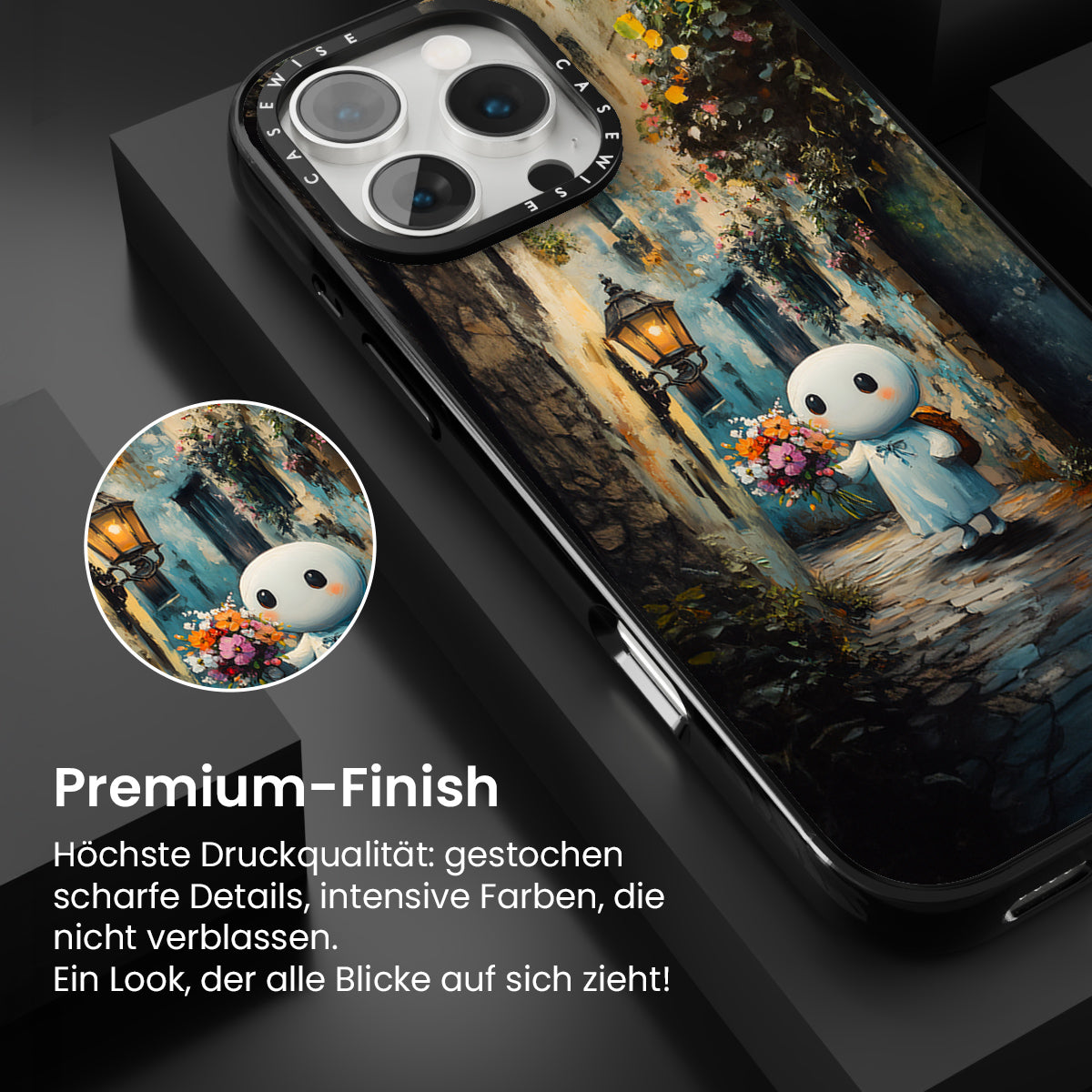 CASEWISE CASEWISE

Premium-Finish

Höchste Druckqualität: gestochen scharfe Details, intensive Farben, die nicht verblassen.
Ein Look, der alle Blicke auf sich zieht!