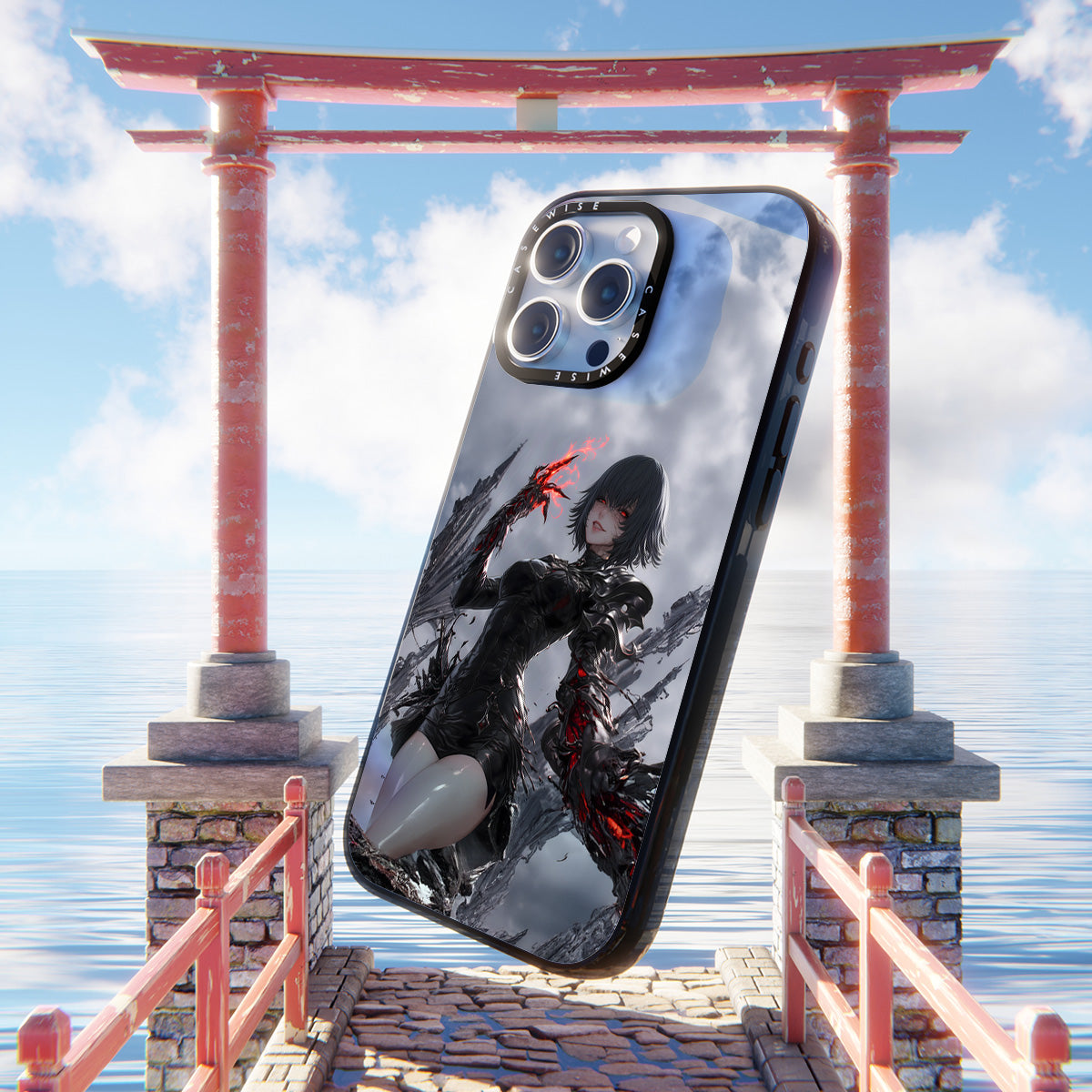 CASEWISE CASEWISE