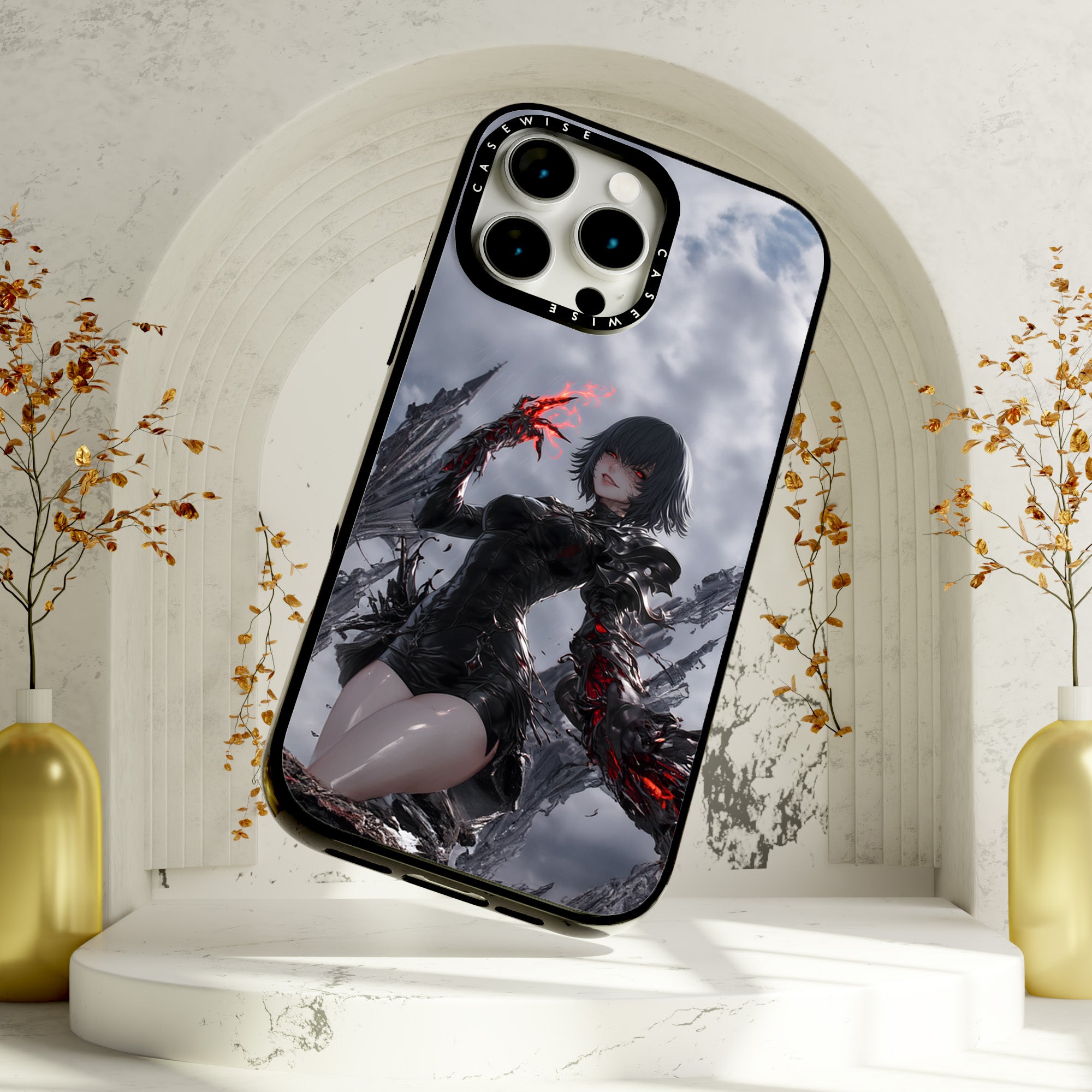 CASEWISE

CASEWISE