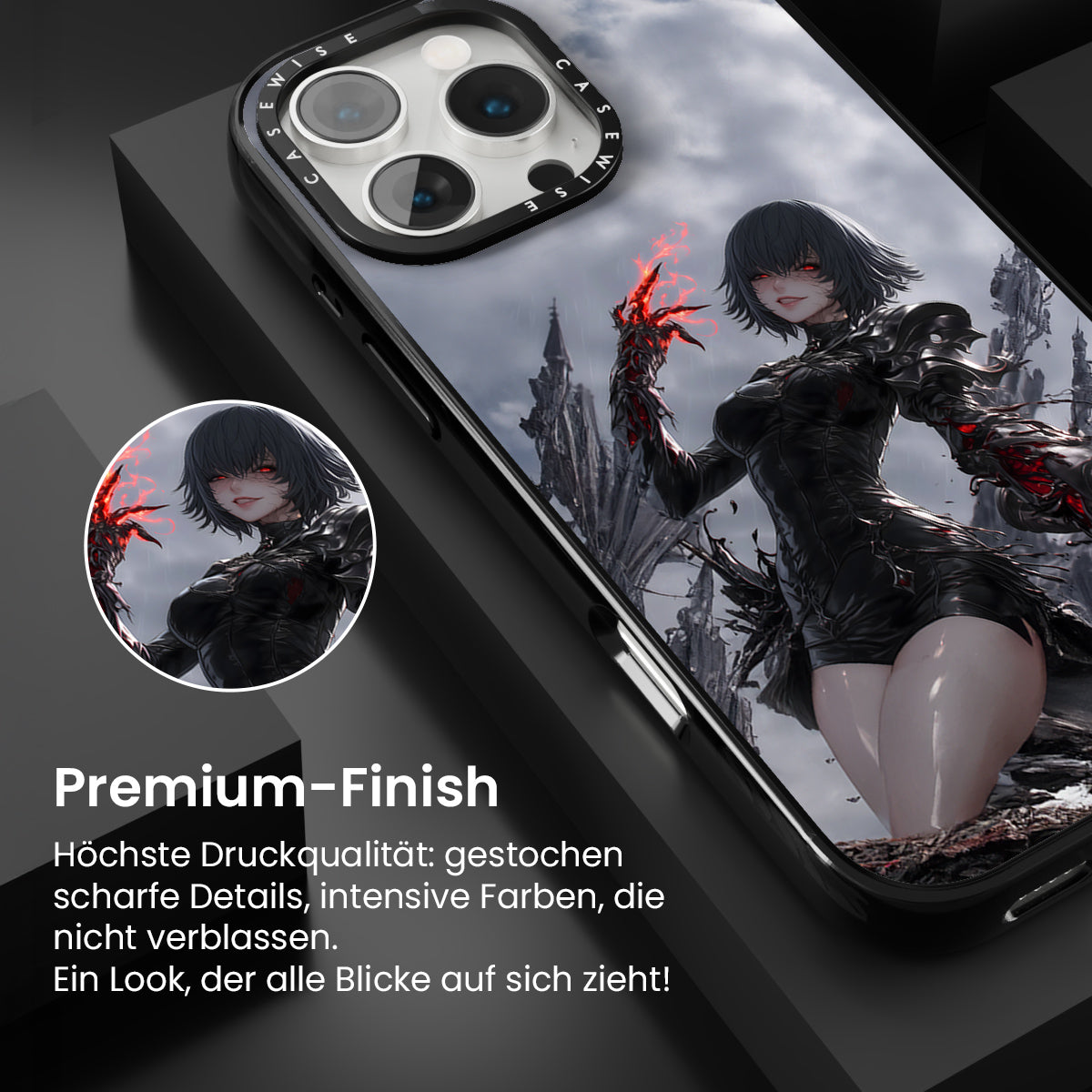 CASEWISE CASEWISE

Premium-Finish

Höchste Druckqualität: gestochen scharfe Details, intensive Farben, die nicht verblassen.
Ein Look, der alle Blicke auf sich zieht!