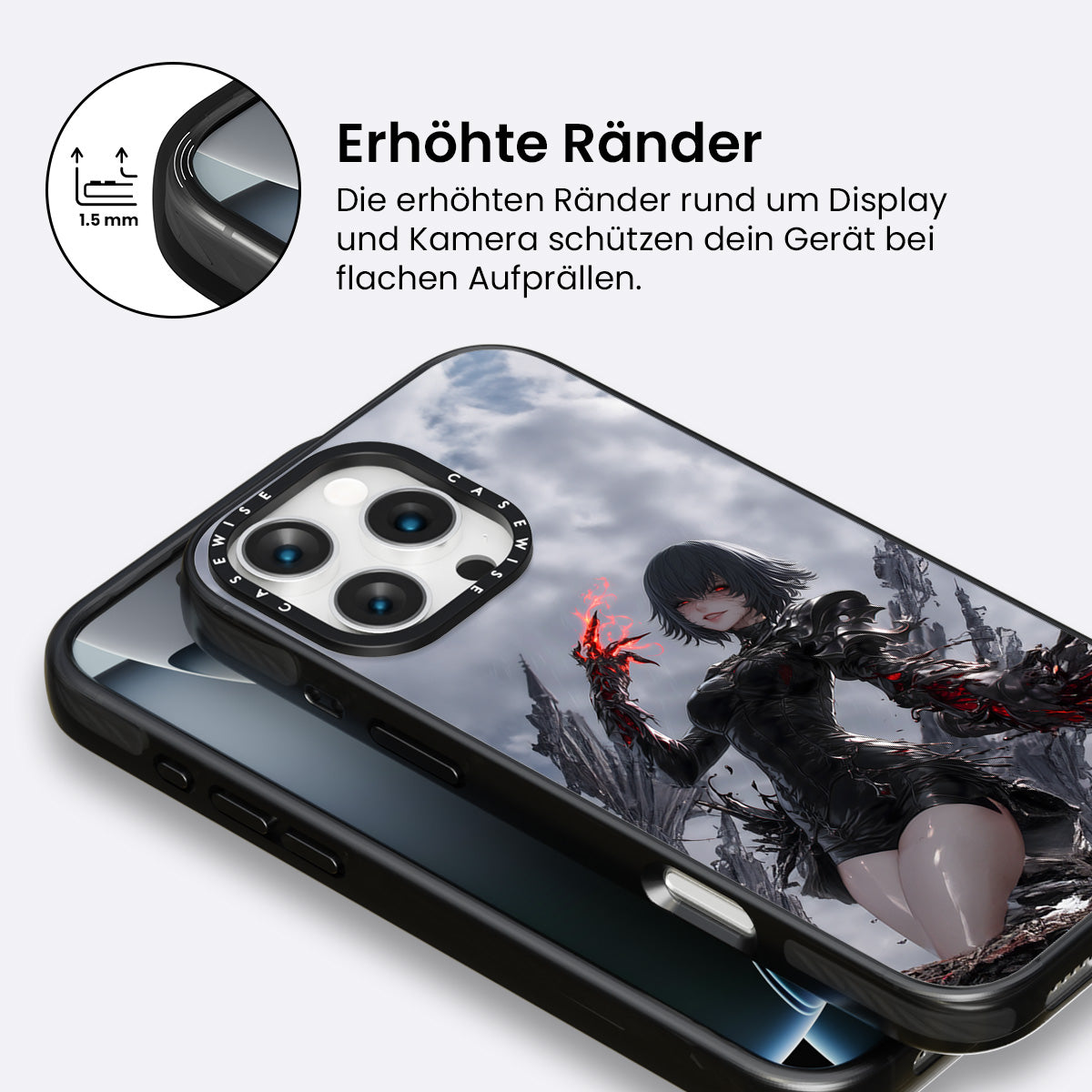 1.5 mm

Erhöhte Ränder

Die erhöhten Ränder rund um Display und Kamera schützen dein Gerät bei flachen Aufprällen.

CASEWISE CASEWISE