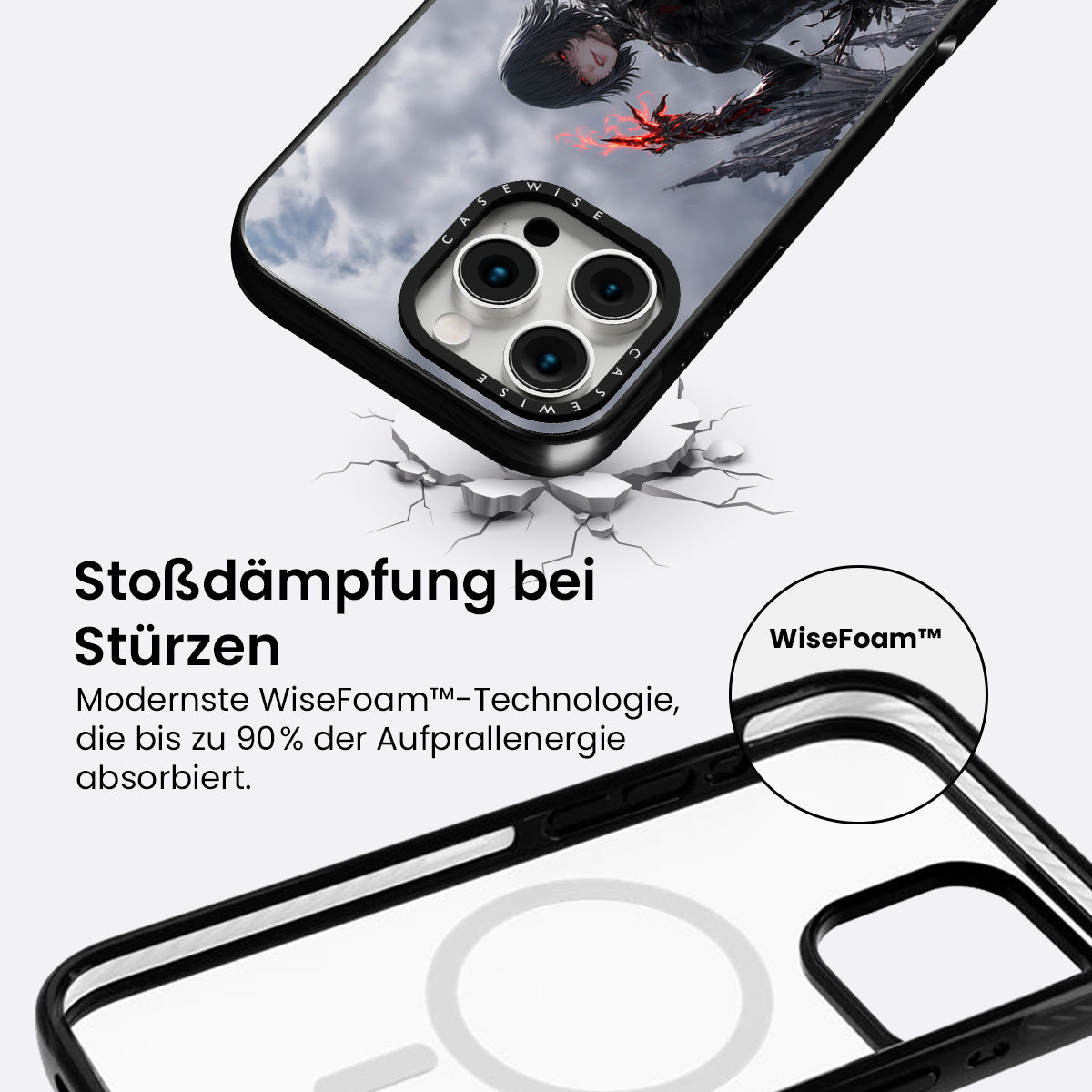 CASEWISE

CASEWISE

Stoßdämpfung bei Stürzen

Modernste WiseFoam™-Technologie, die bis zu 90% der Aufprallenergie absorbiert.

WiseFoam™