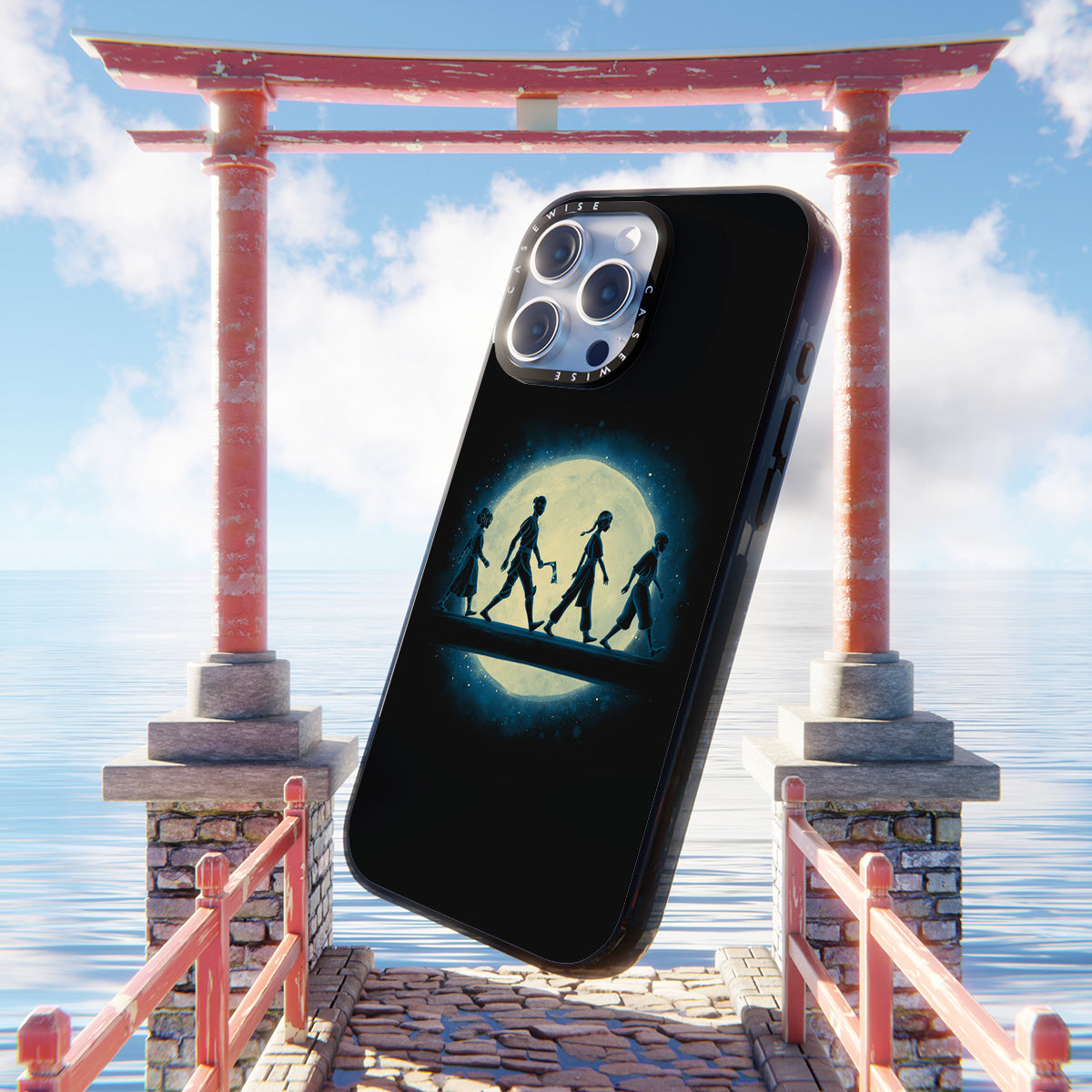 CASEWISE CASEWISE