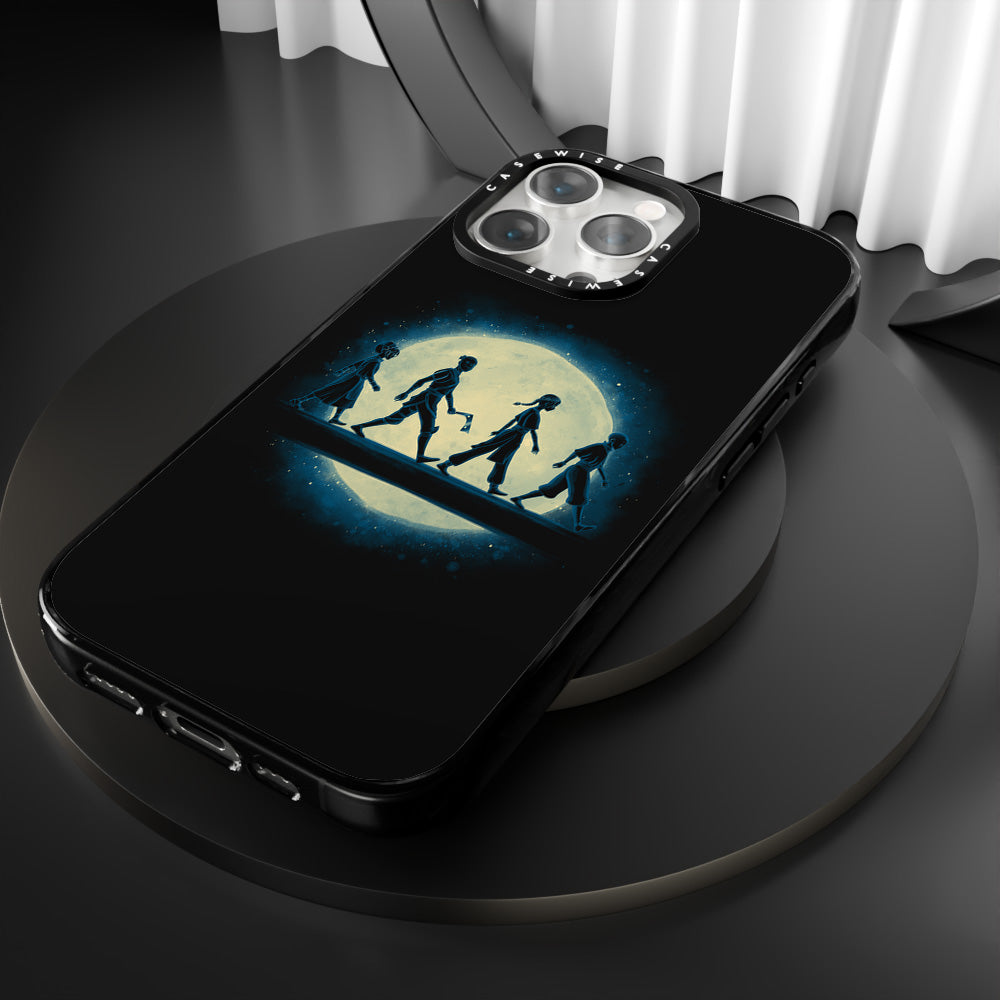 CASEWISE
CASEWISE