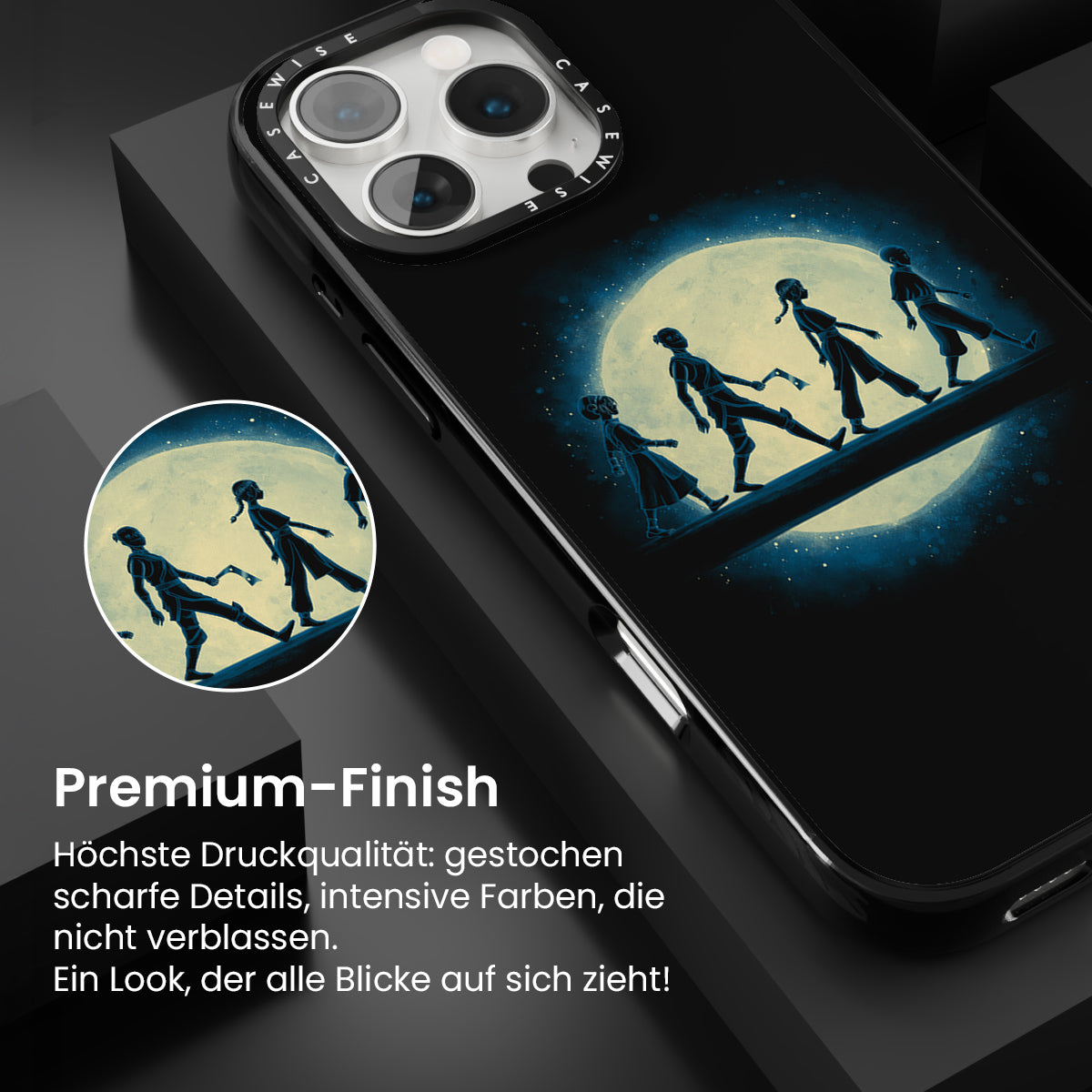 CASEWISE CASEWISE

Premium-Finish

Höchste Druckqualität: gestochen scharfe Details, intensive Farben, die nicht verblassen.
Ein Look, der alle Blicke auf sich zieht!