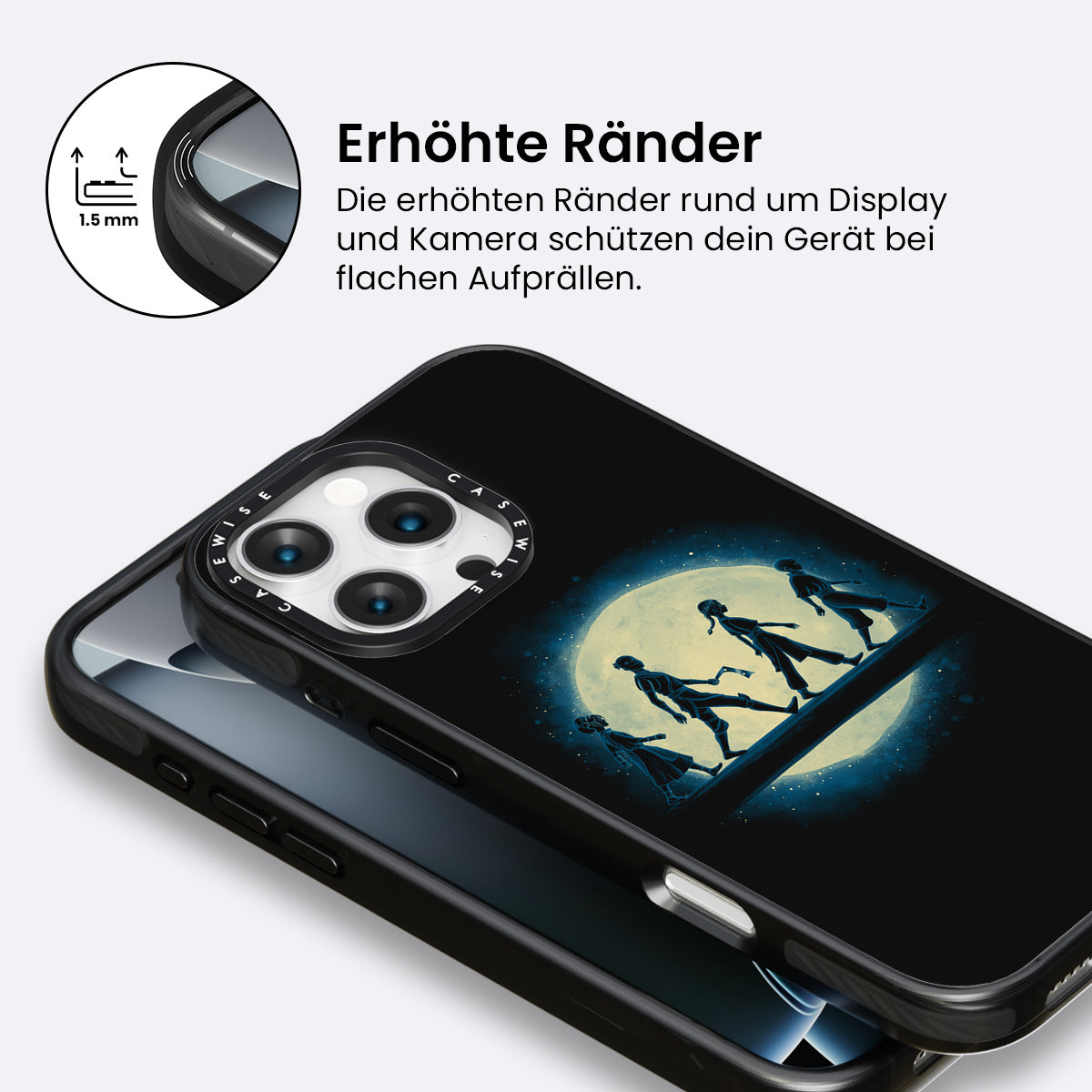 1.5 mm

Erhöhte Ränder

Die erhöhten Ränder rund um Display und Kamera schützen dein Gerät bei flachen Aufprällen.

CASEWISE CASEWISE