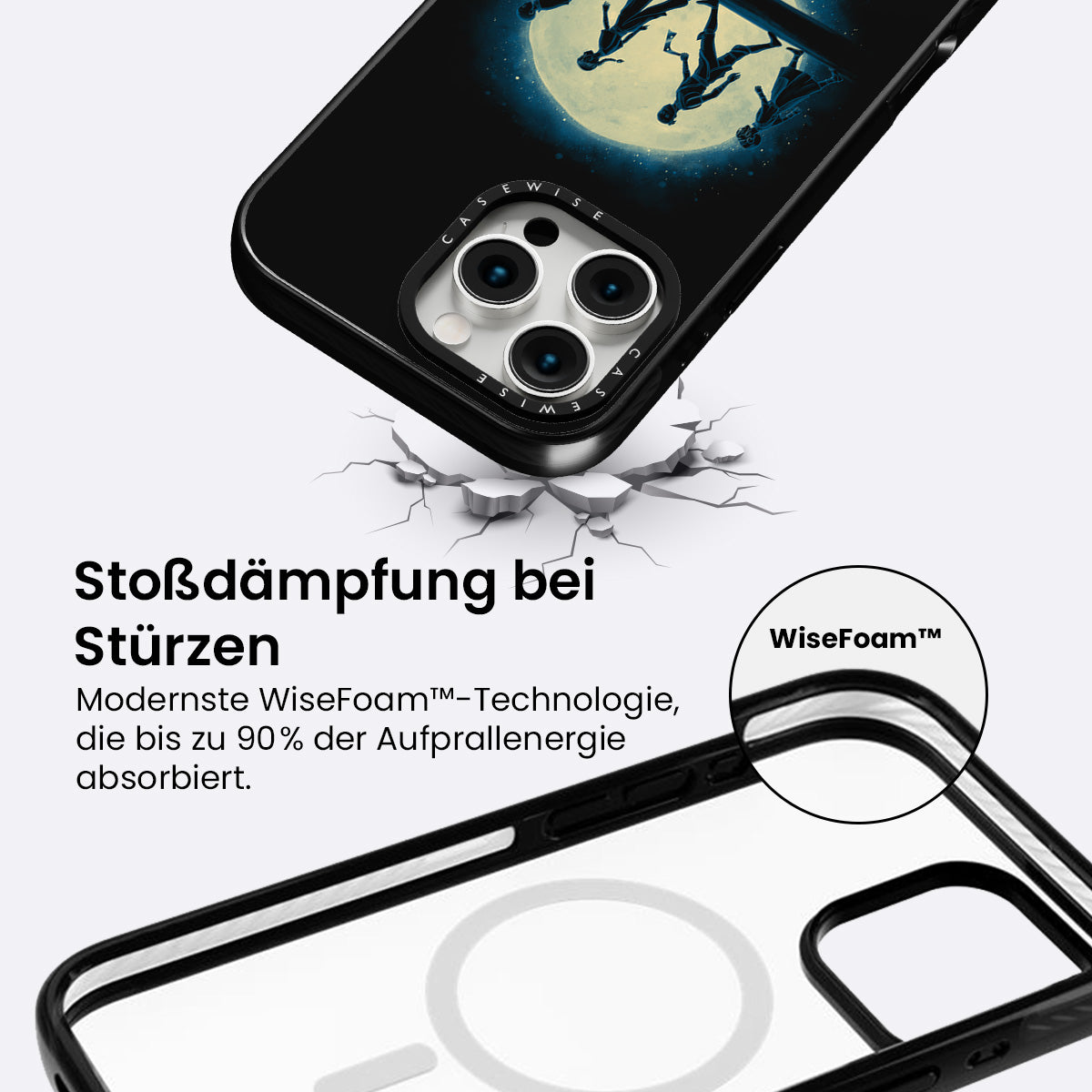 CASEWISE
CASEWISE

Stoßdämpfung bei Stürzen

Modernste WiseFoam™-Technologie, die bis zu 90% der Aufprallenergie absorbiert.

WiseFoam™