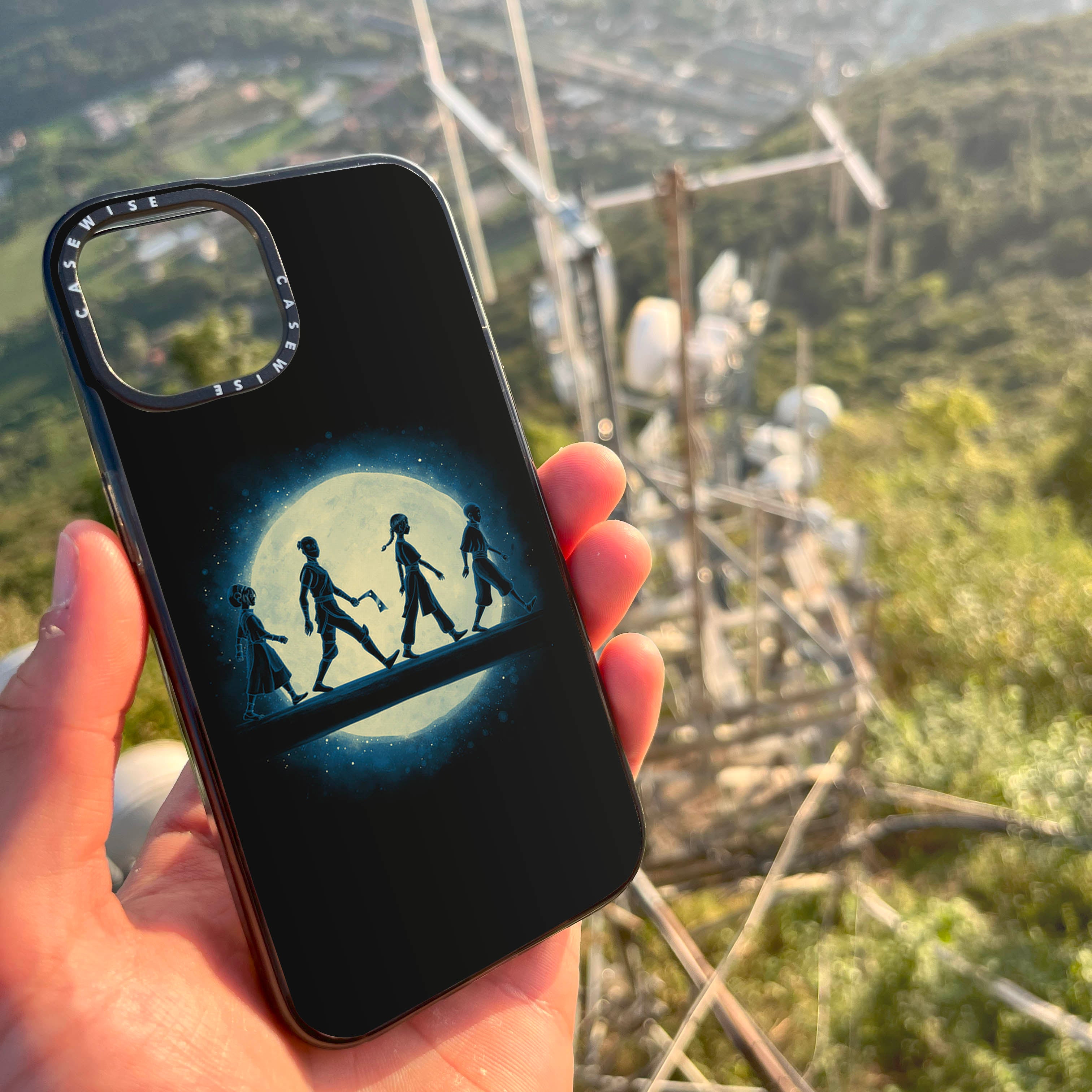 CASEWISE CASEWISE