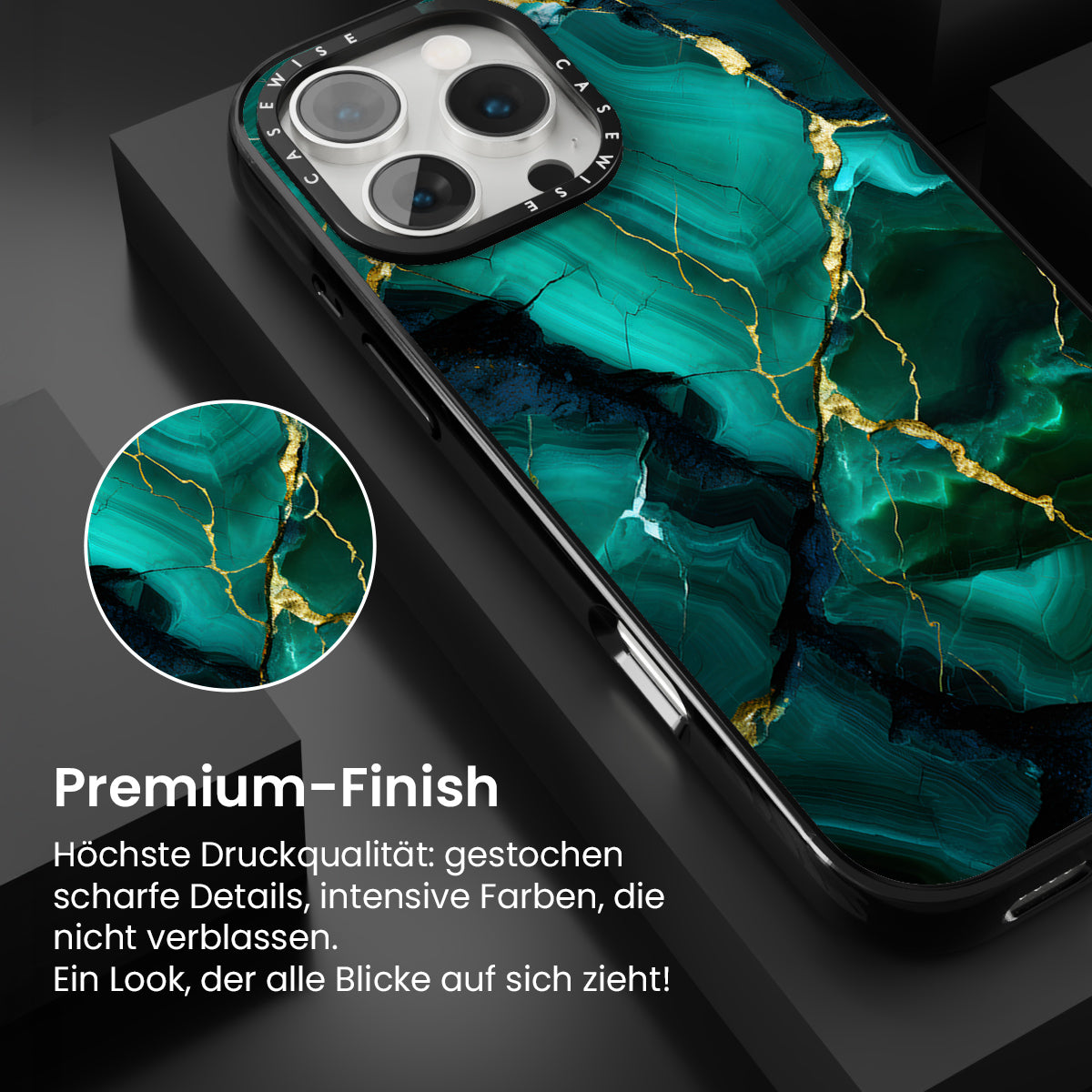 CASEWISE CASEWISE

Premium-Finish

Höchste Druckqualität: gestochen scharfe Details, intensive Farben, die nicht verblassen.
Ein Look, der alle Blicke auf sich zieht!