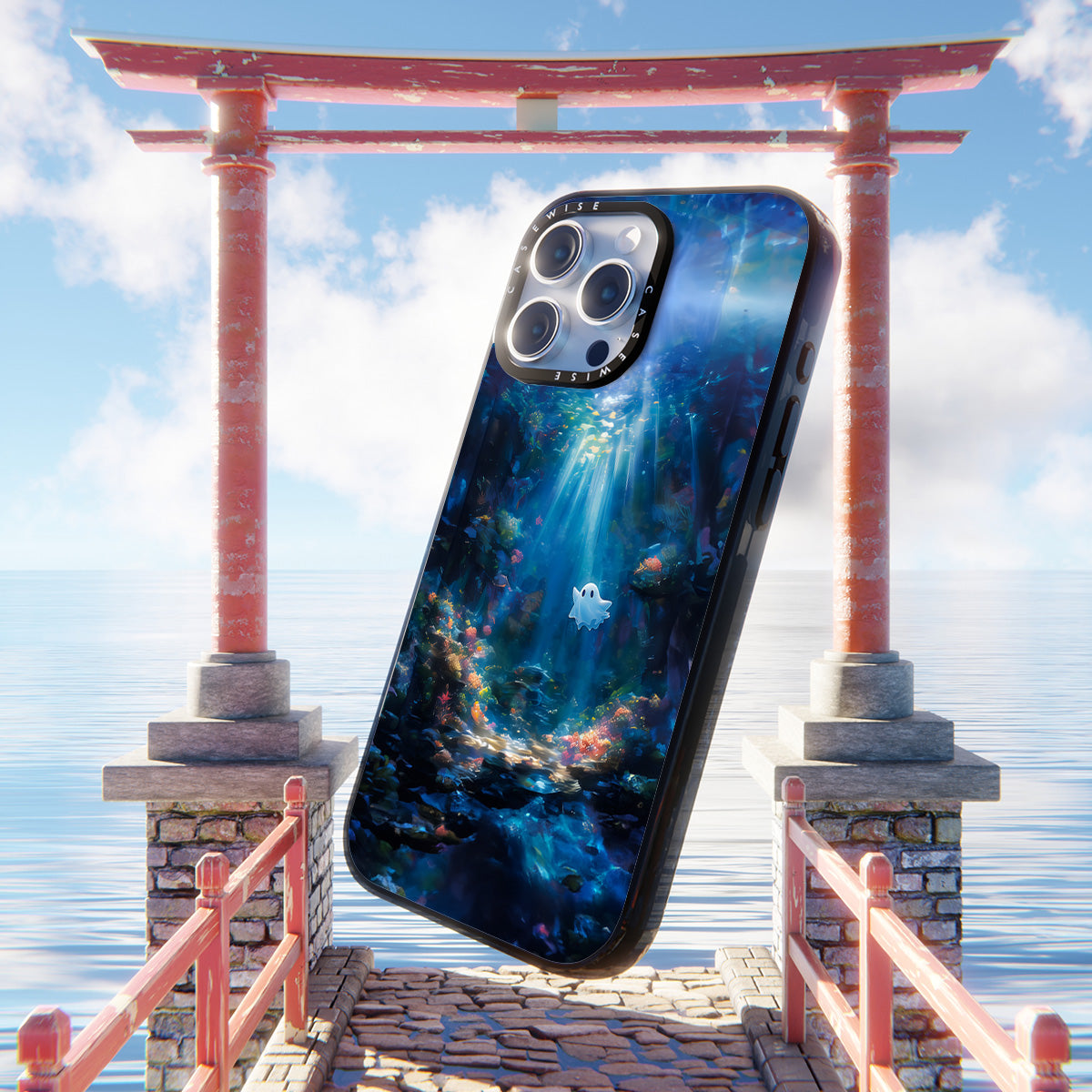 CASEWISE CASEWISE