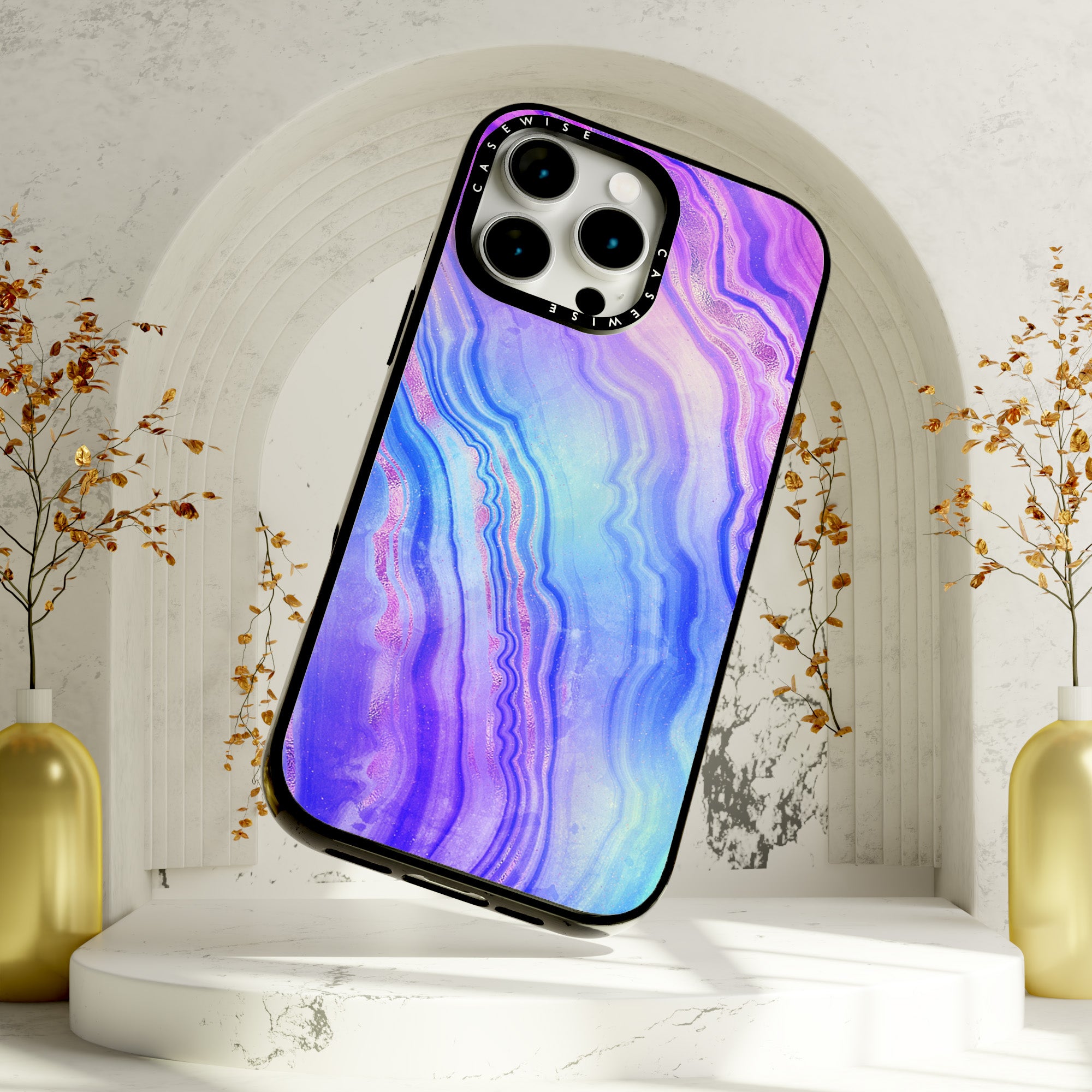 CASEWISE
CASEWISE