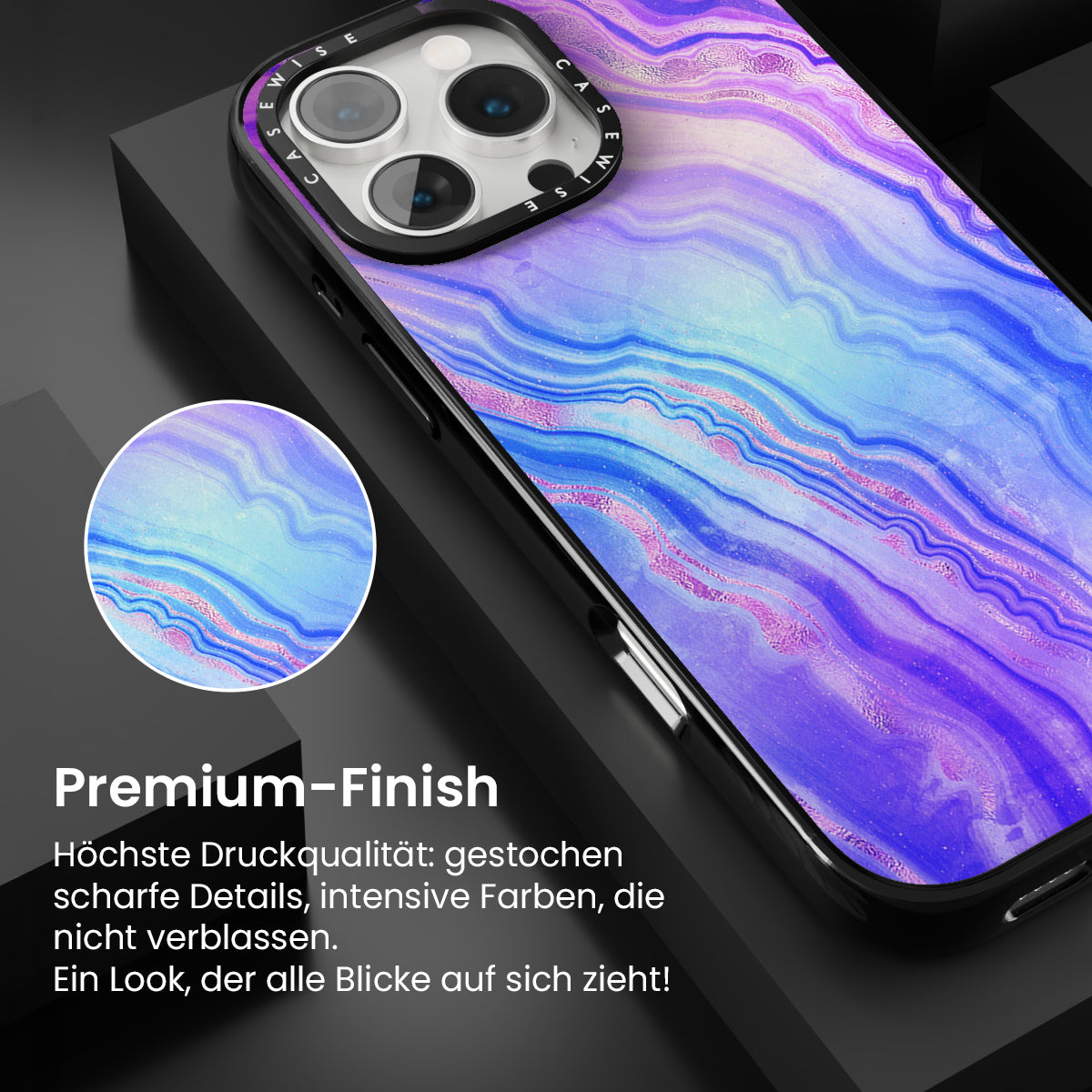 CASEWISE CASEWISE

Premium-Finish

Höchste Druckqualität: gestochen scharfe Details, intensive Farben, die nicht verblassen.
Ein Look, der alle Blicke auf sich zieht!