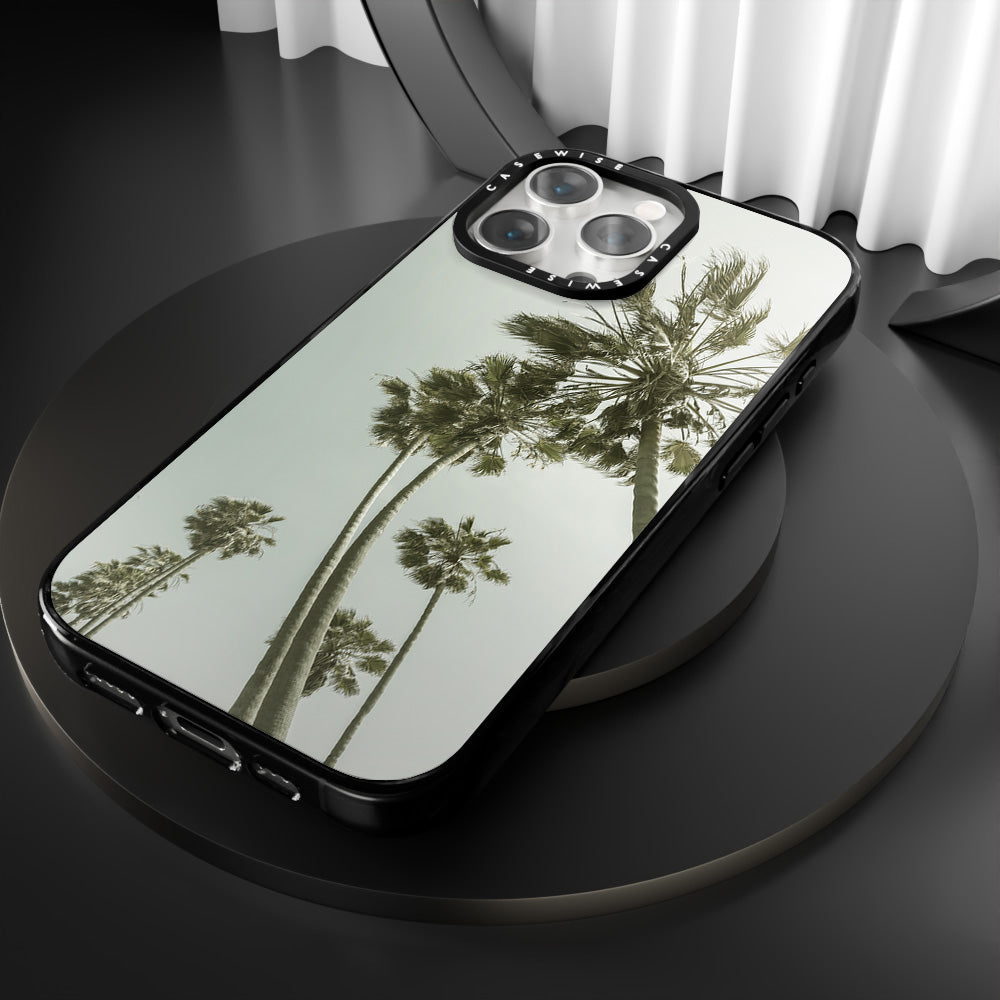 CASEWISE
CASEWISE