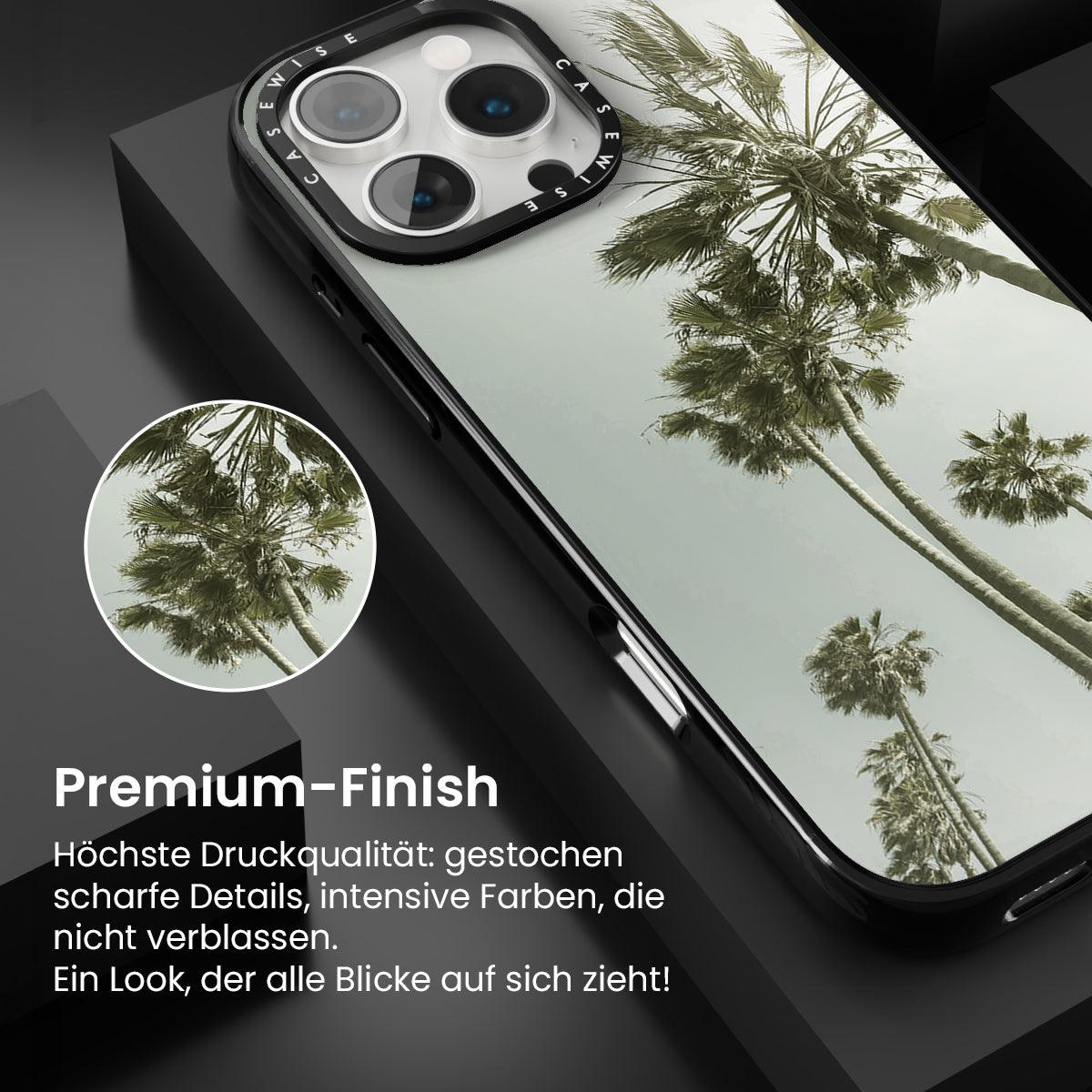 CASEWISE CASEWISE

Premium-Finish

Höchste Druckqualität: gestochen scharfe Details, intensive Farben, die nicht verblassen.
Ein Look, der alle Blicke auf sich zieht!