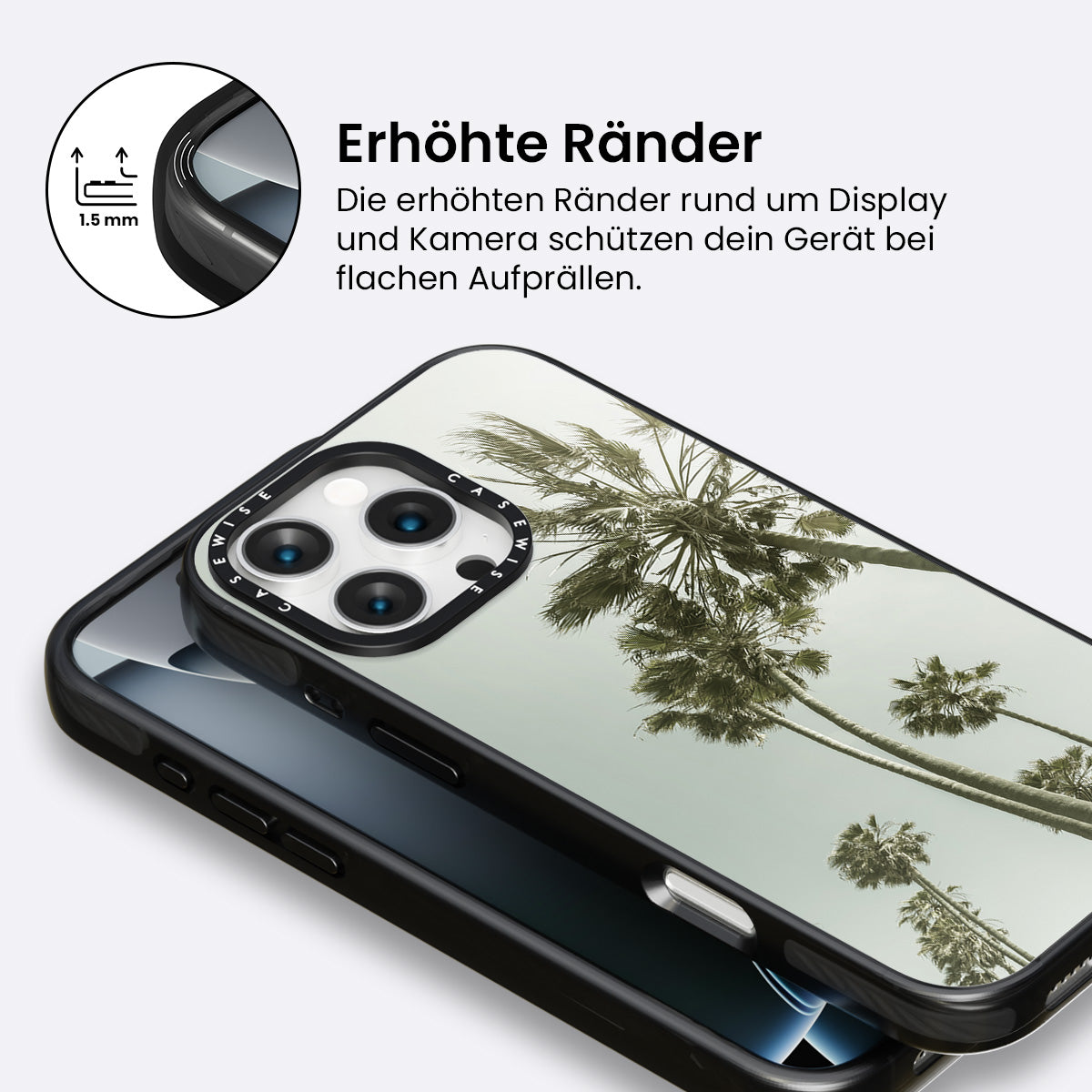 1.5 mm

Erhöhte Ränder

Die erhöhten Ränder rund um Display und Kamera schützen dein Gerät bei flachen Aufprällen.

CASEWISE CASEWISE