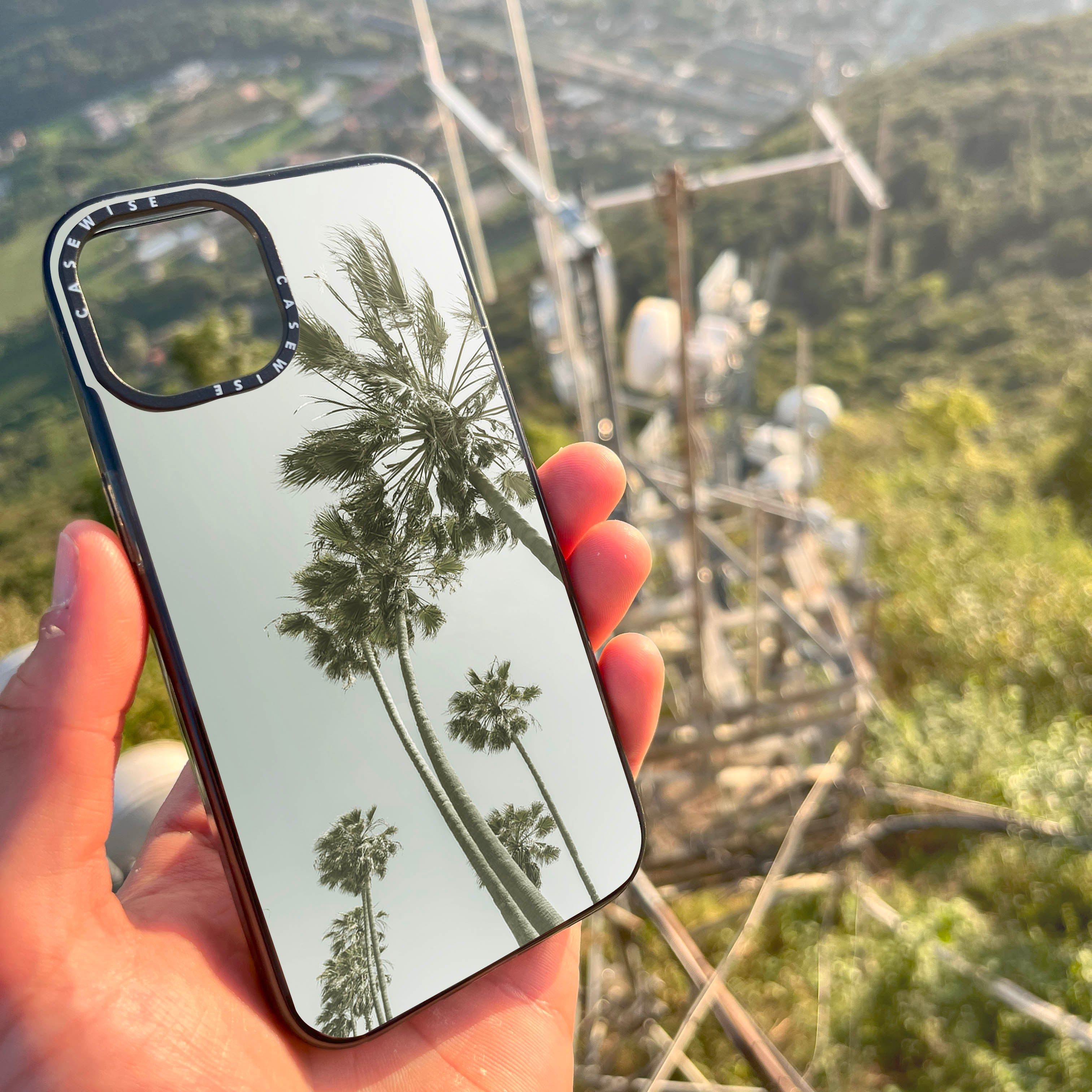 CASEWISE CASEWISE