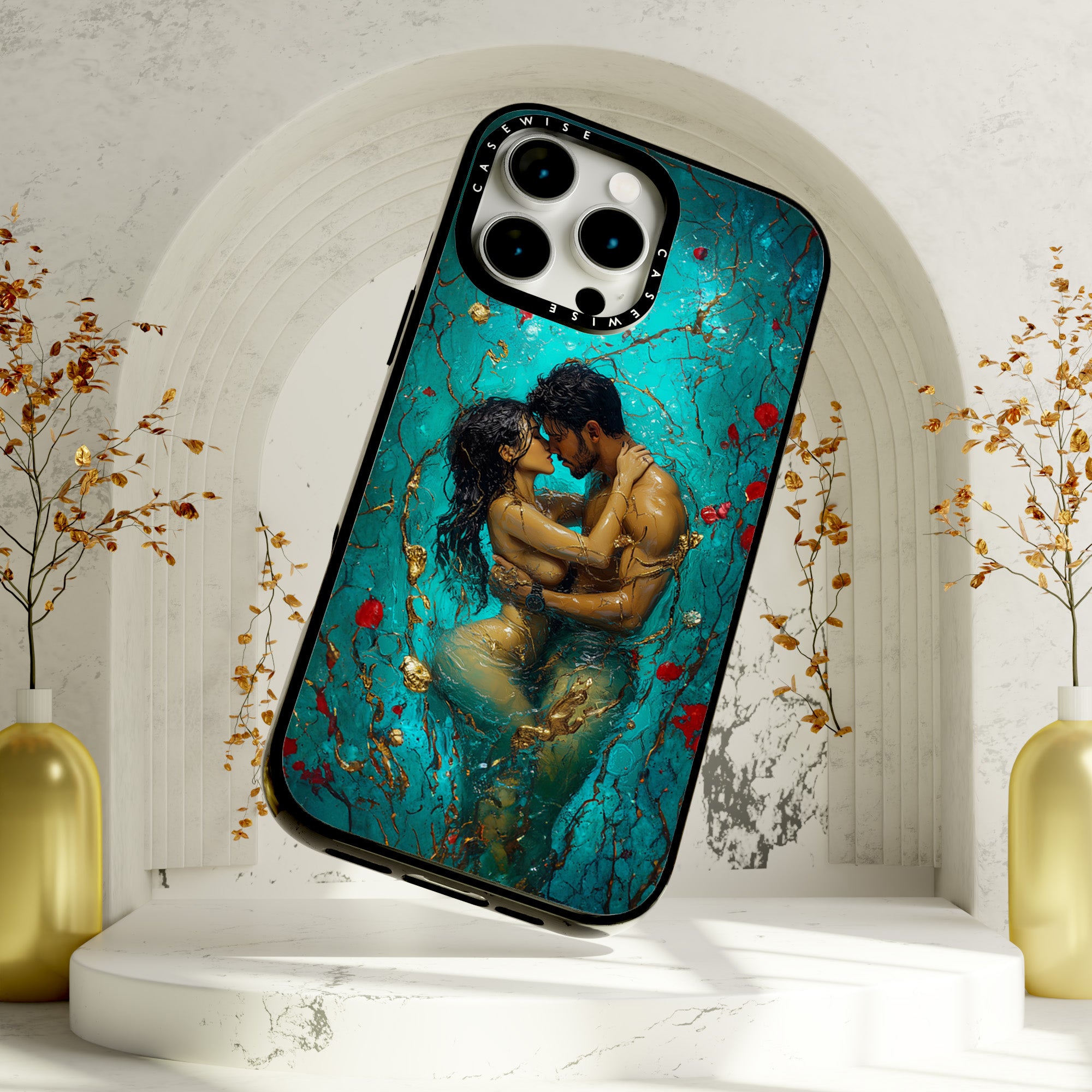 CASEWISE
CASEWISE