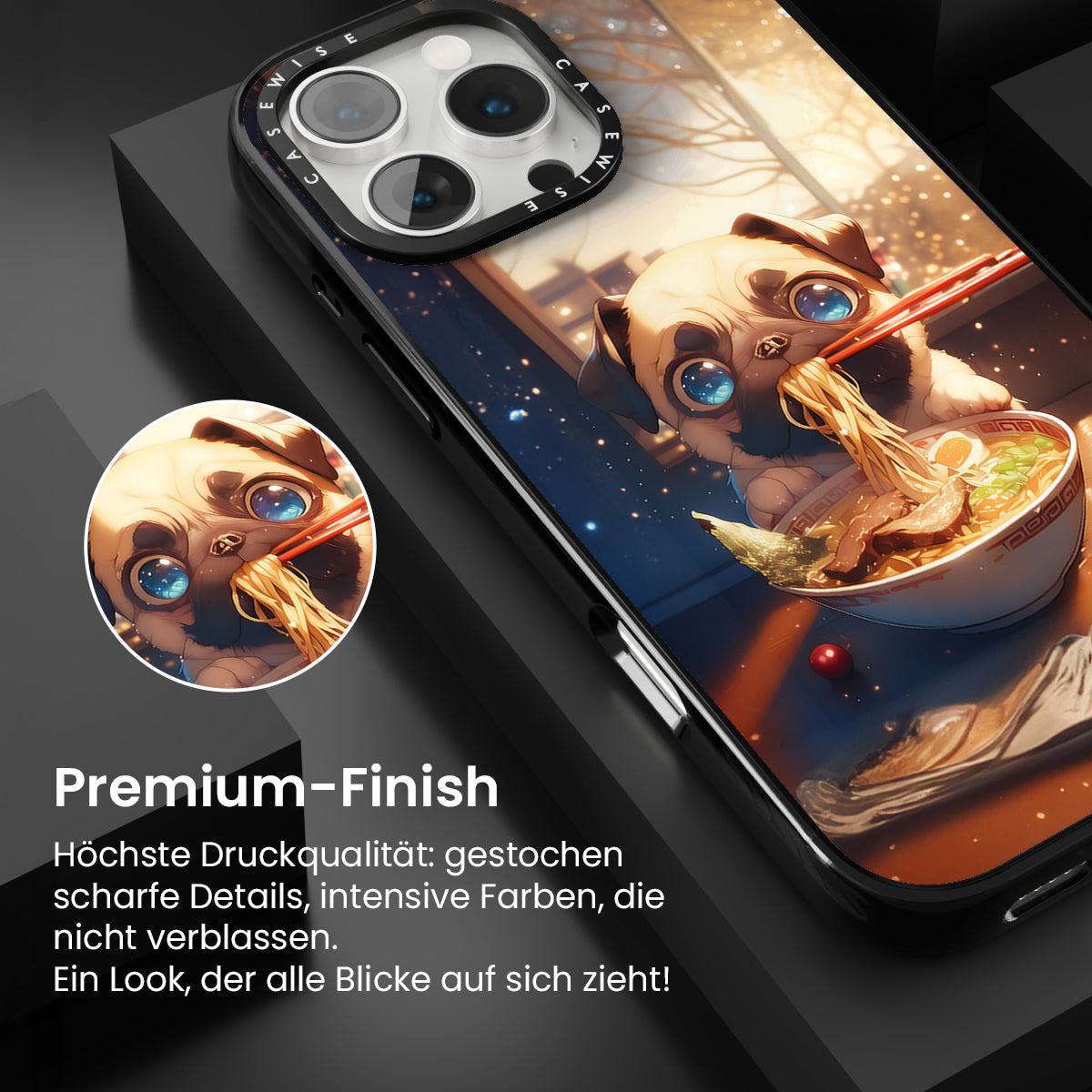 CASEWISE CASEWISE

Premium-Finish

Höchste Druckqualität: gestochen scharfe Details, intensive Farben, die nicht verblassen.
Ein Look, der alle Blicke auf sich zieht!