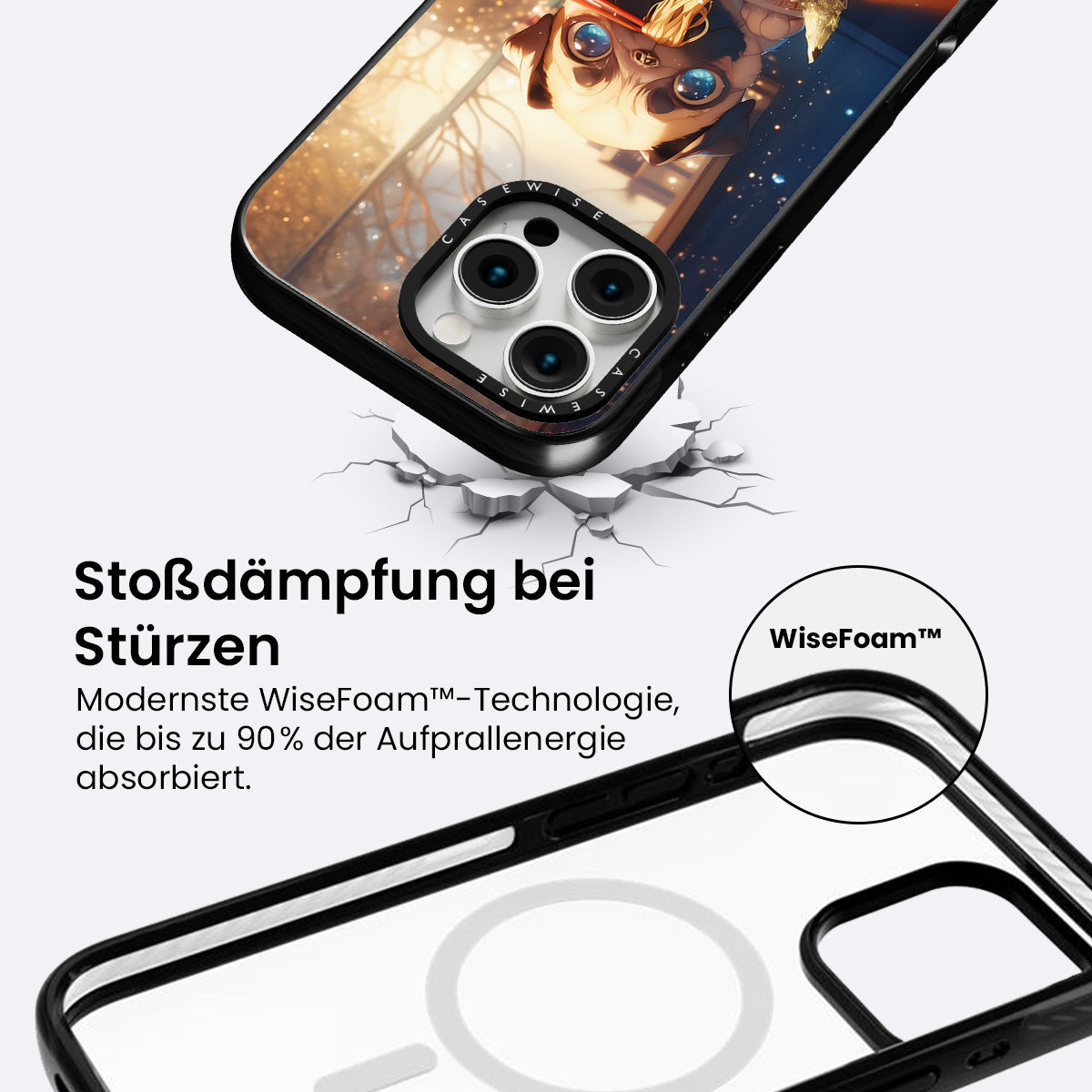 CASEWISE

CASEWISE

Stoßdämpfung bei Stürzen

Modernste WiseFoam™-Technologie, die bis zu 90% der Aufprallenergie absorbiert.

WiseFoam™