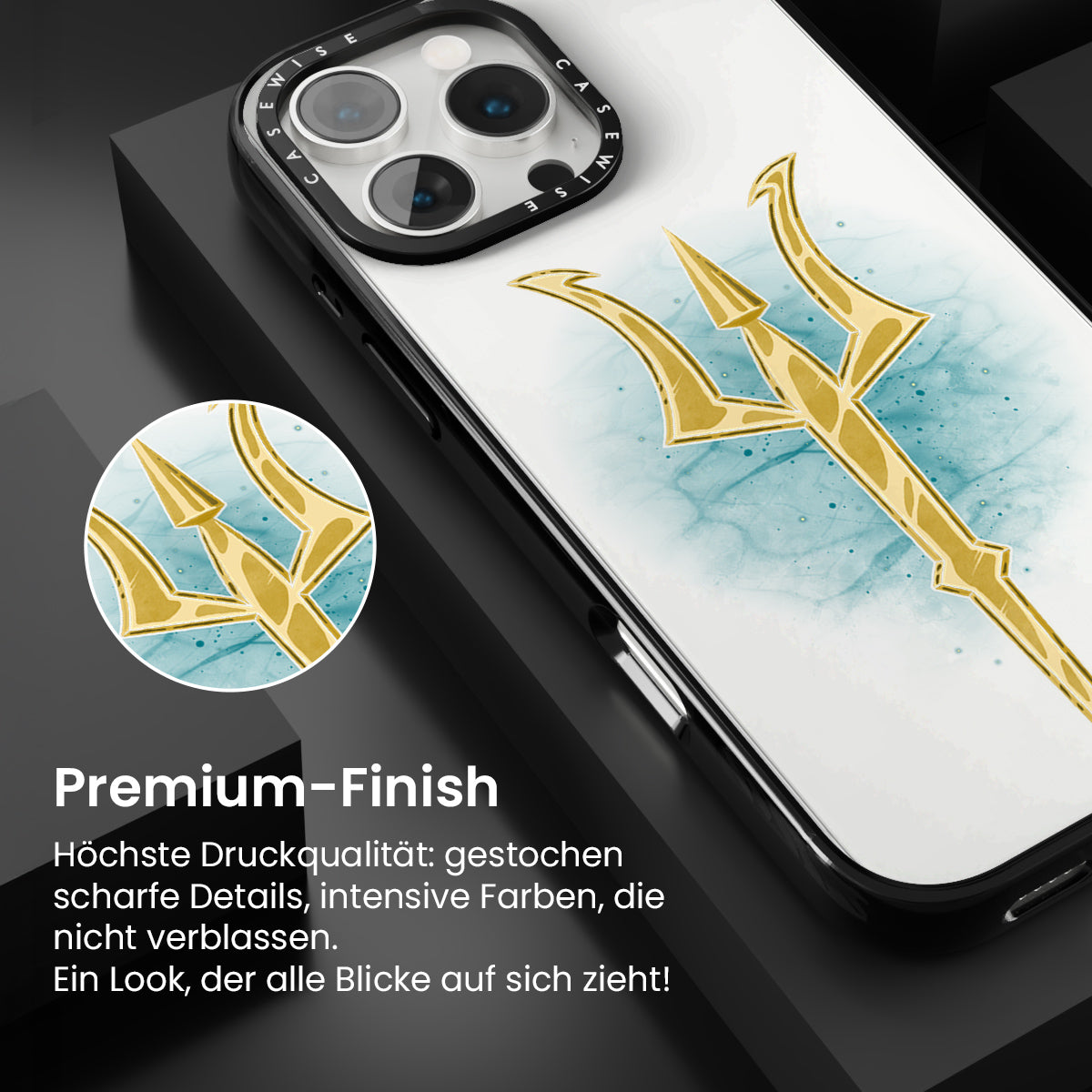 CASEWISE CASEWISE

Premium-Finish

Höchste Druckqualität: gestochen scharfe Details, intensive Farben, die nicht verblassen.
Ein Look, der alle Blicke auf sich zieht!