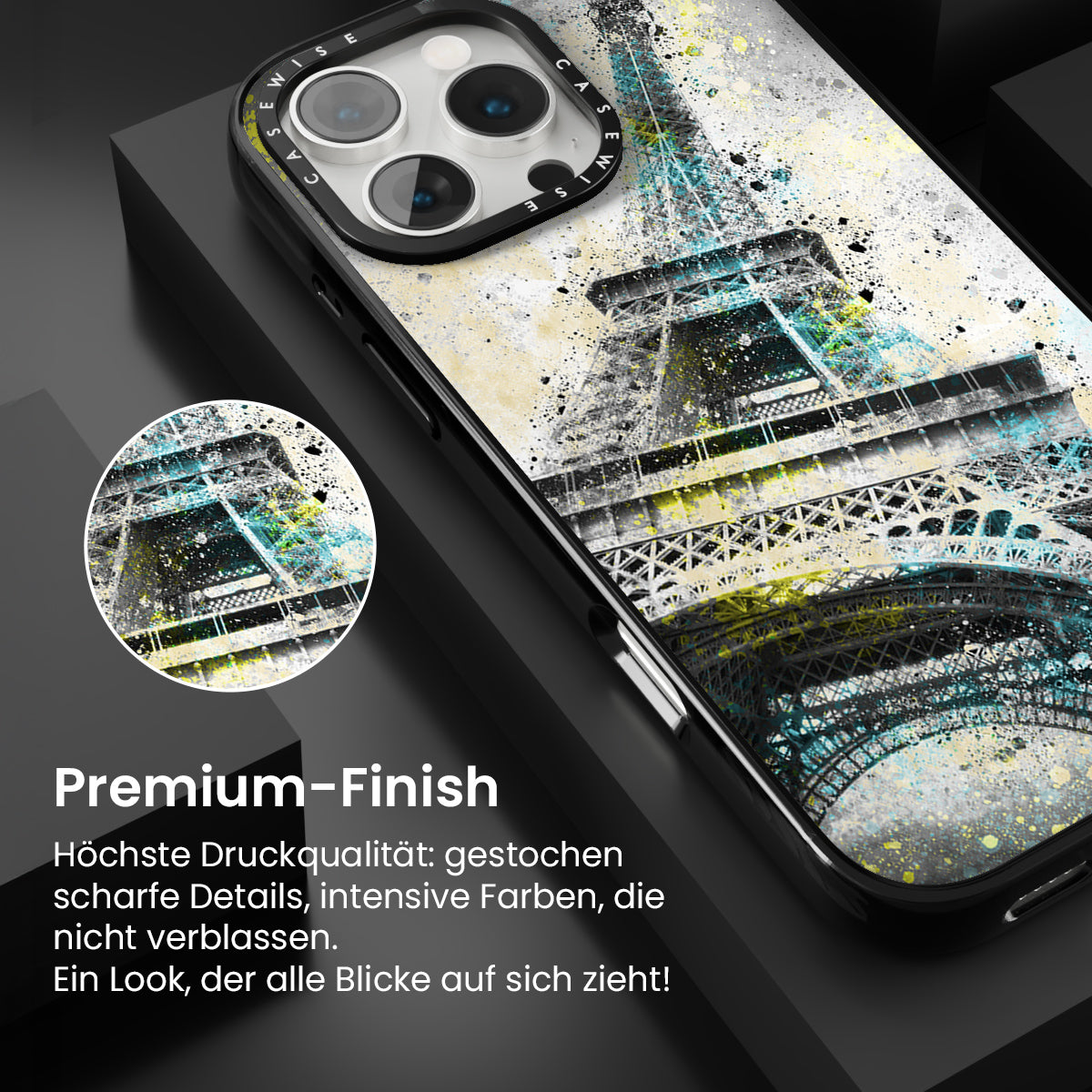 CASEWISE CASEWISE

Premium-Finish

Höchste Druckqualität: gestochen scharfe Details, intensive Farben, die nicht verblassen.
Ein Look, der alle Blicke auf sich zieht!