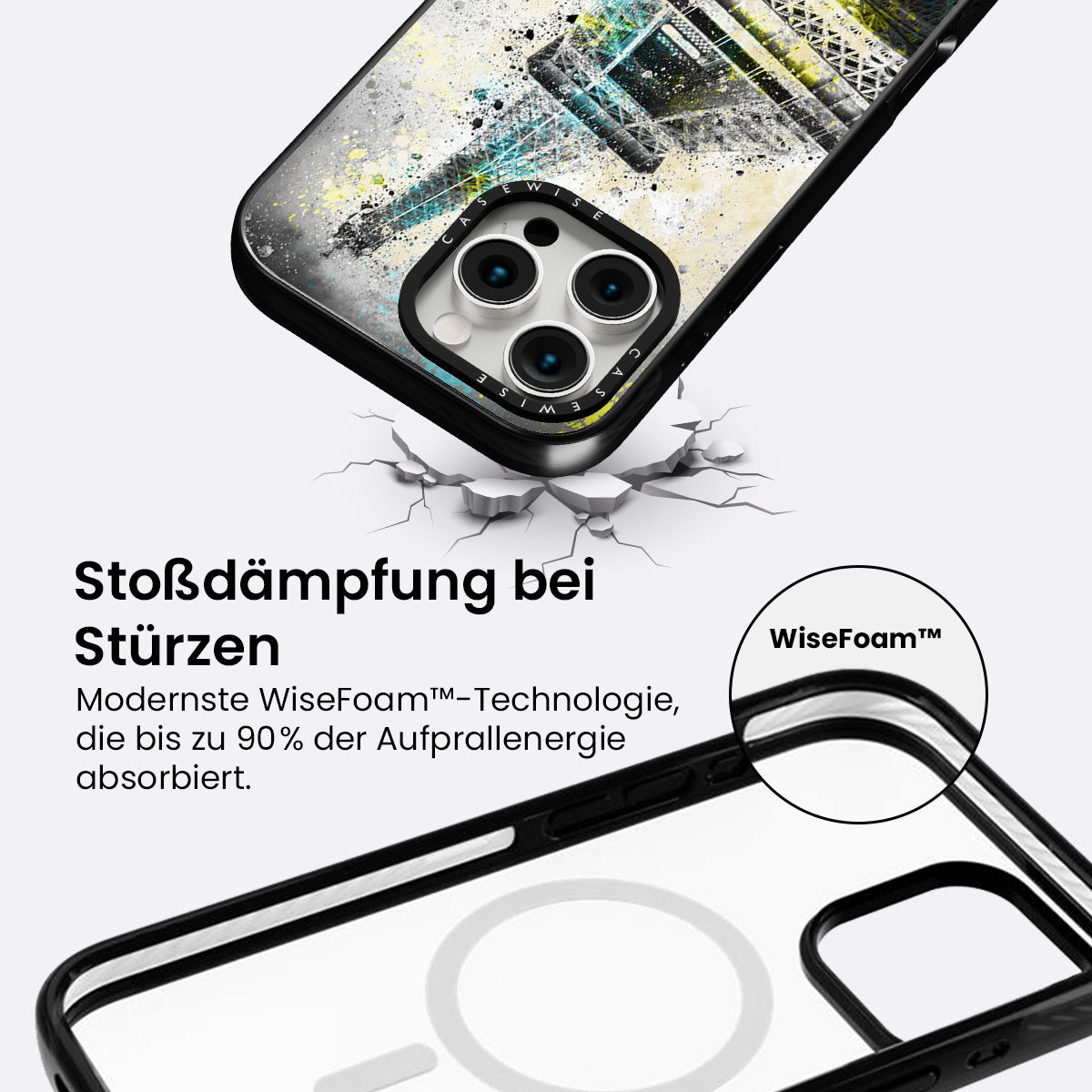 CASEWISE

CASEWISE

Stoßdämpfung bei Stürzen

Modernste WiseFoam™-Technologie, die bis zu 90% der Aufprallenergie absorbiert.

WiseFoam™