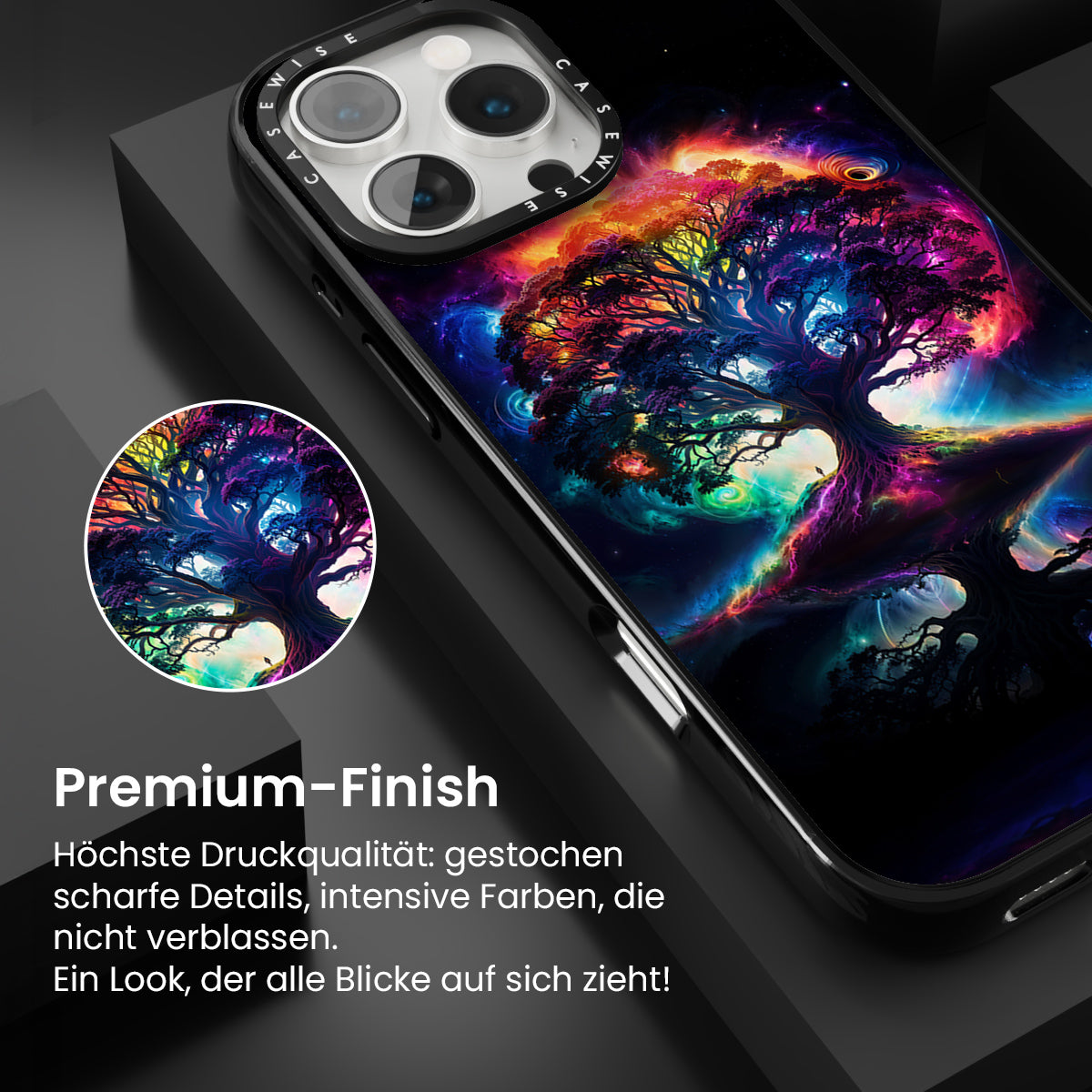 CASEWISE CASEWISE

Premium-Finish

Höchste Druckqualität: gestochen scharfe Details, intensive Farben, die nicht verblassen.
Ein Look, der alle Blicke auf sich zieht!