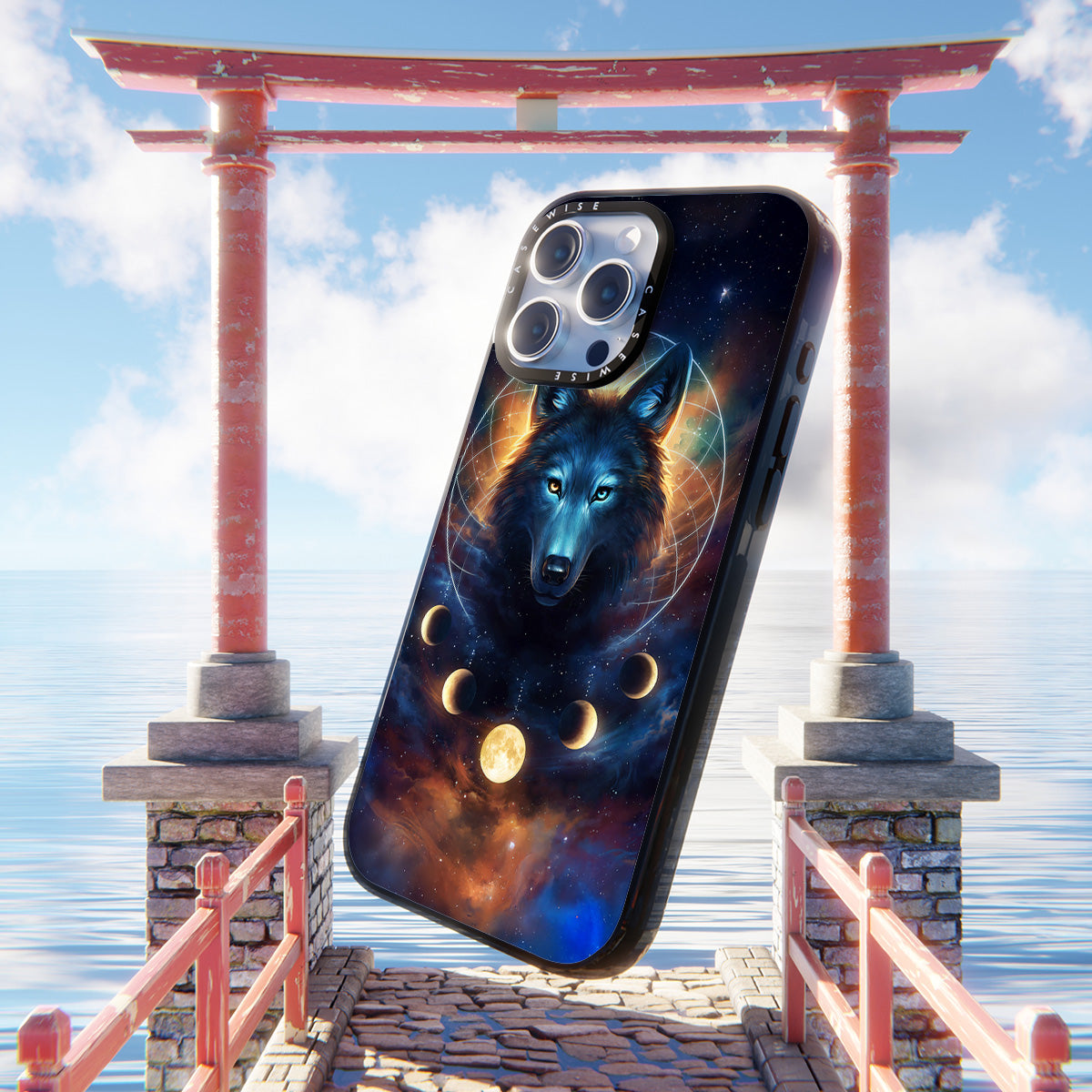 CASEWISE CASEWISE