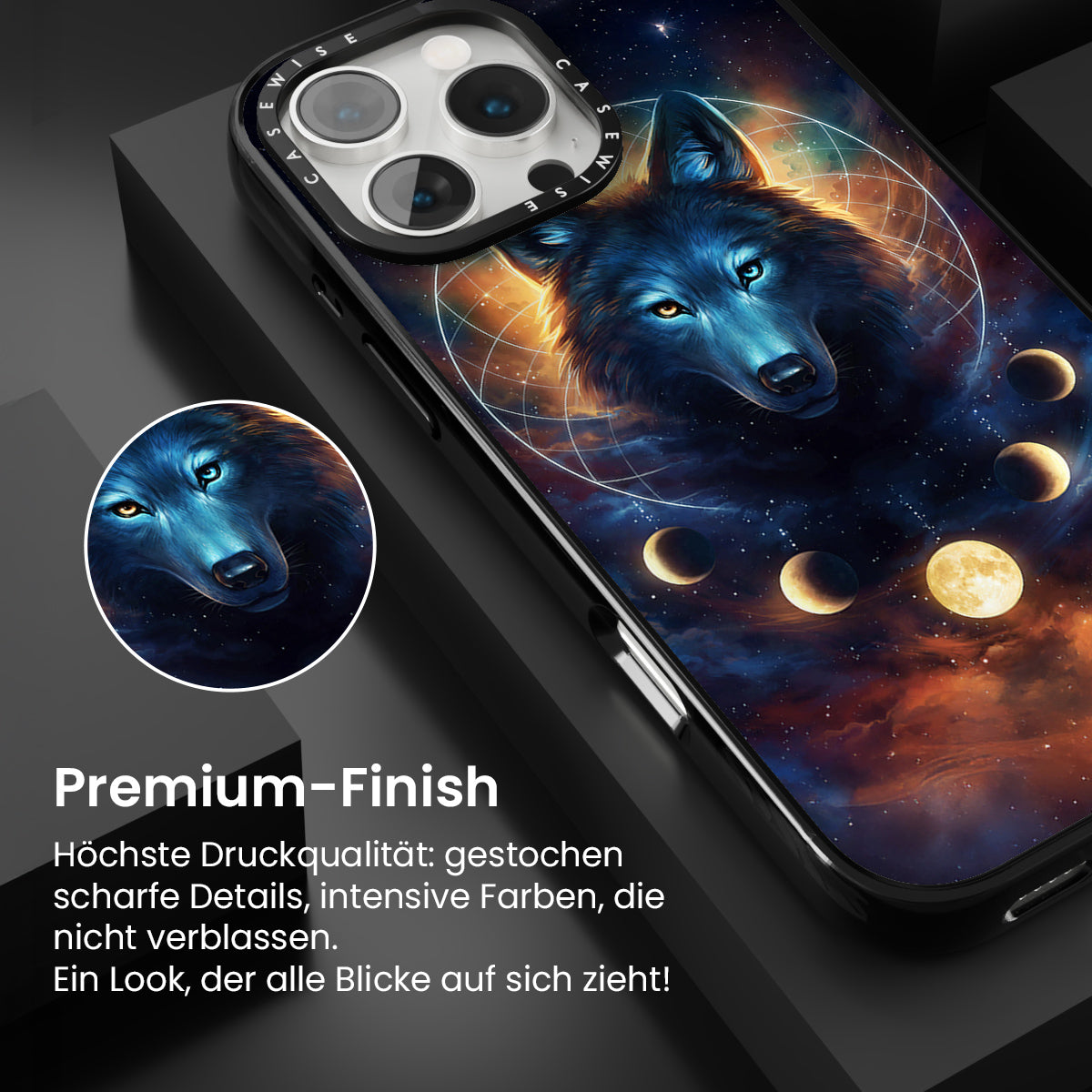 CASEWISE CASEWISE

Premium-Finish

Höchste Druckqualität: gestochen scharfe Details, intensive Farben, die nicht verblassen.
Ein Look, der alle Blicke auf sich zieht!