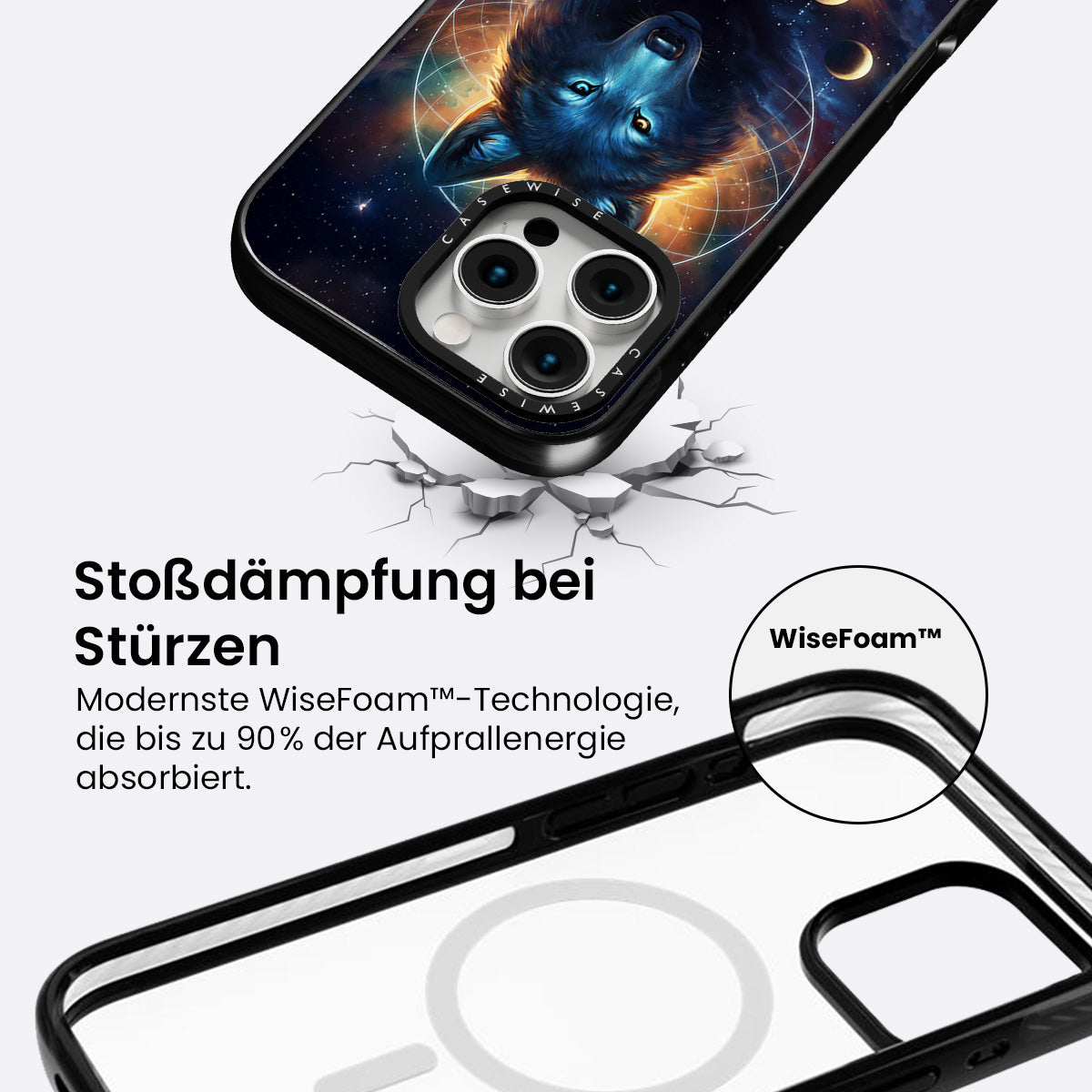 CASEWISE

CASEWISE

Stoßdämpfung bei Stürzen

Modernste WiseFoam™-Technologie, die bis zu 90% der Aufprallenergie absorbiert.

WiseFoam™