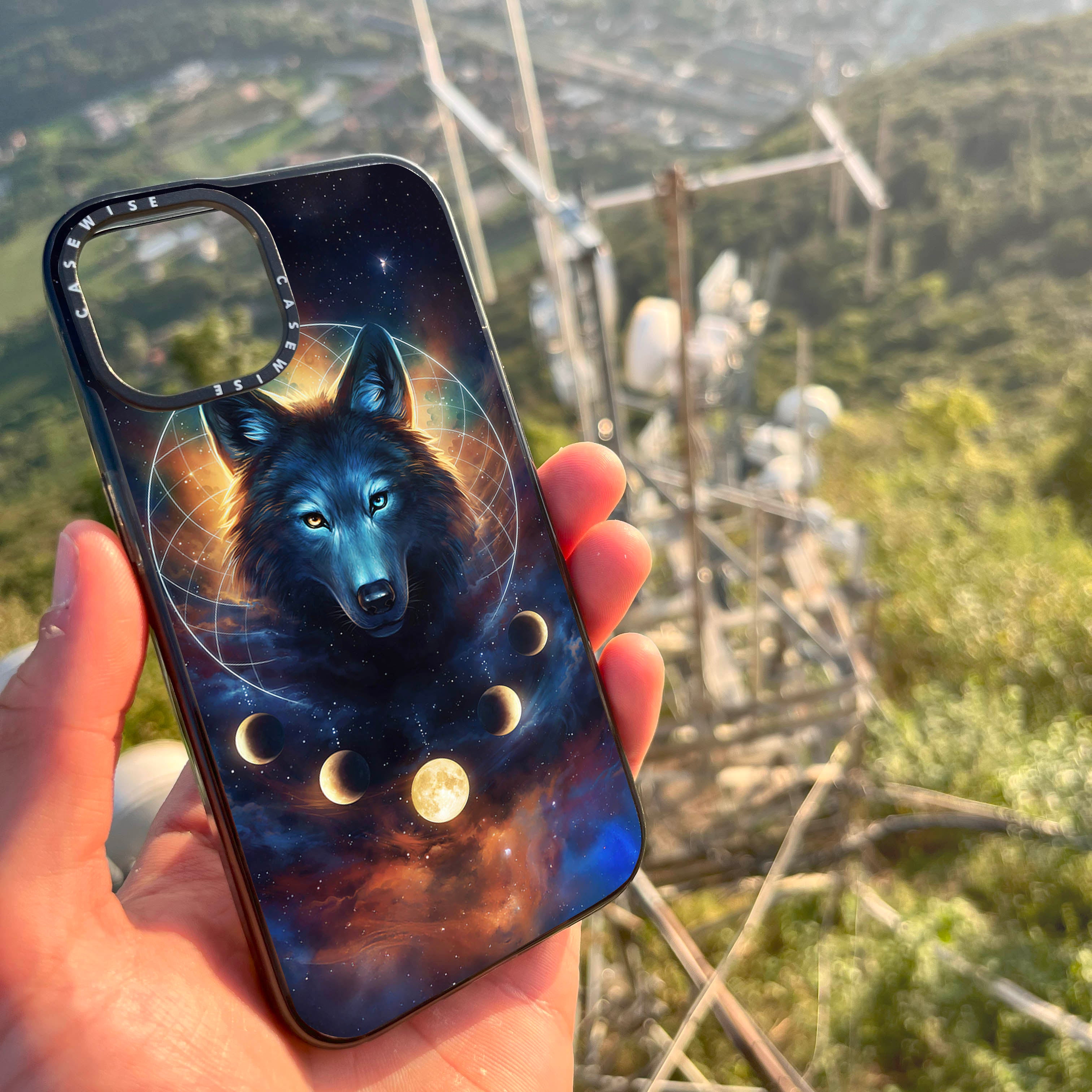 CASEWISE CASEWISE