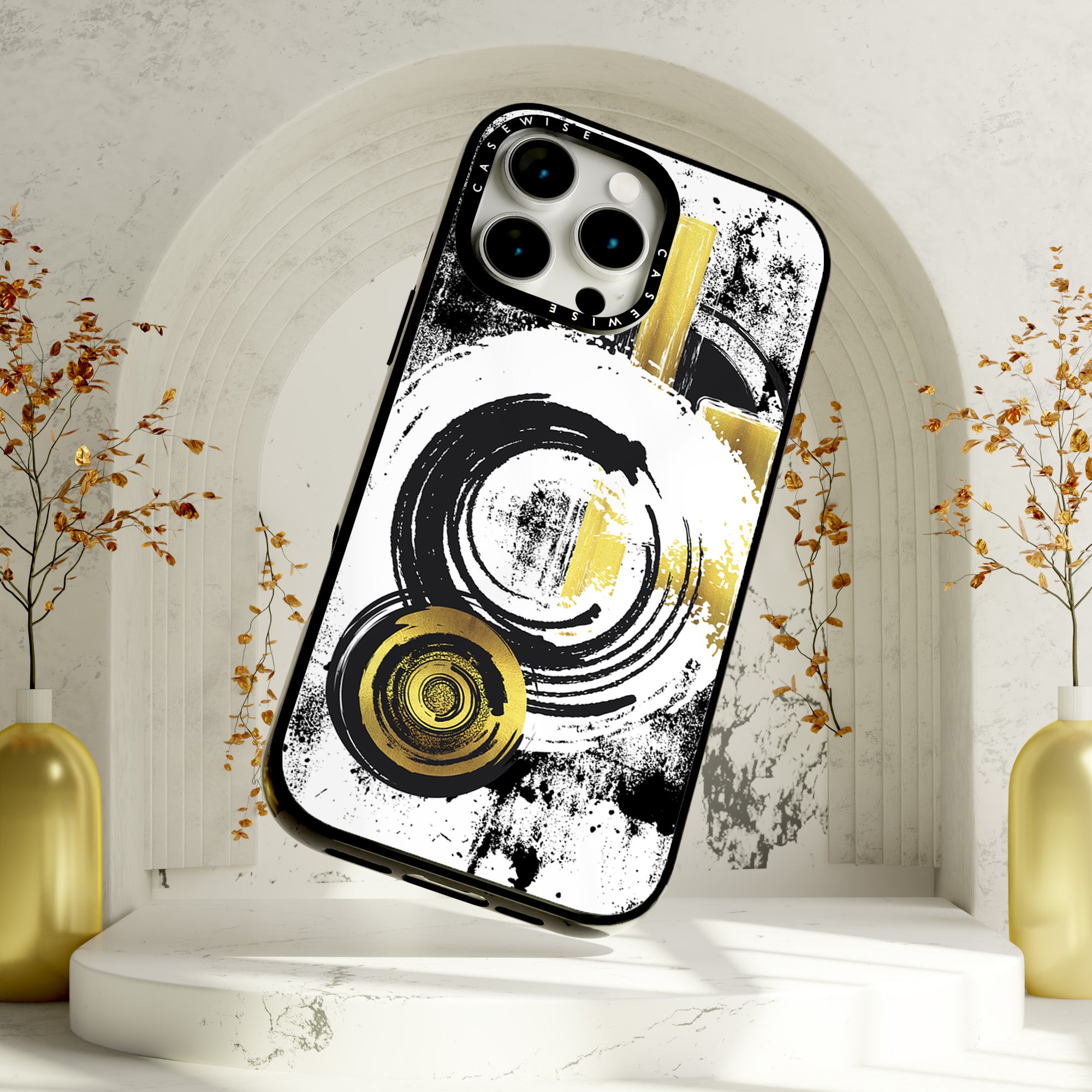 CASEWISE
CASEWISE