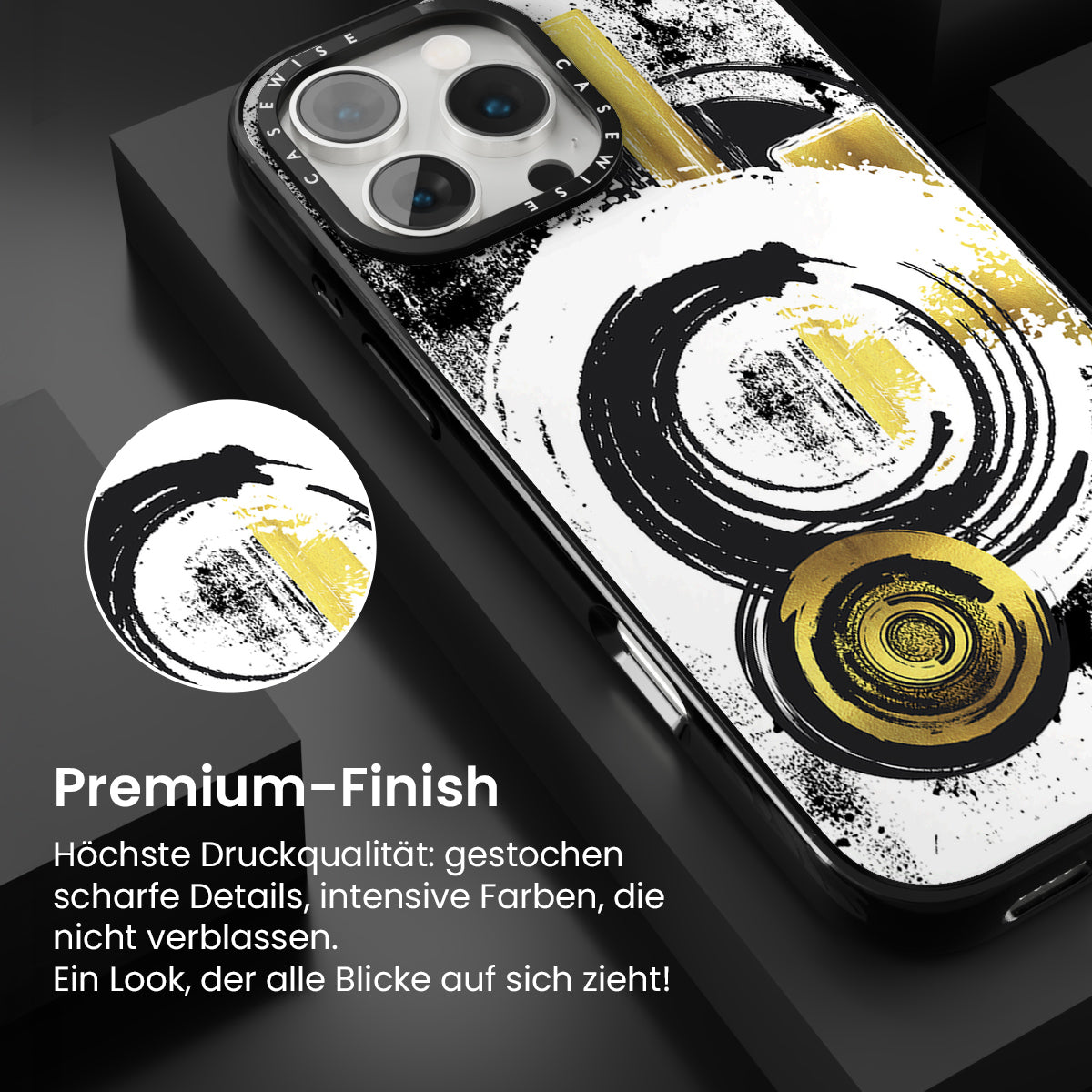 CASEWISE CASEWISE

Premium-Finish

Höchste Druckqualität: gestochen scharfe Details, intensive Farben, die nicht verblassen.
Ein Look, der alle Blicke auf sich zieht!