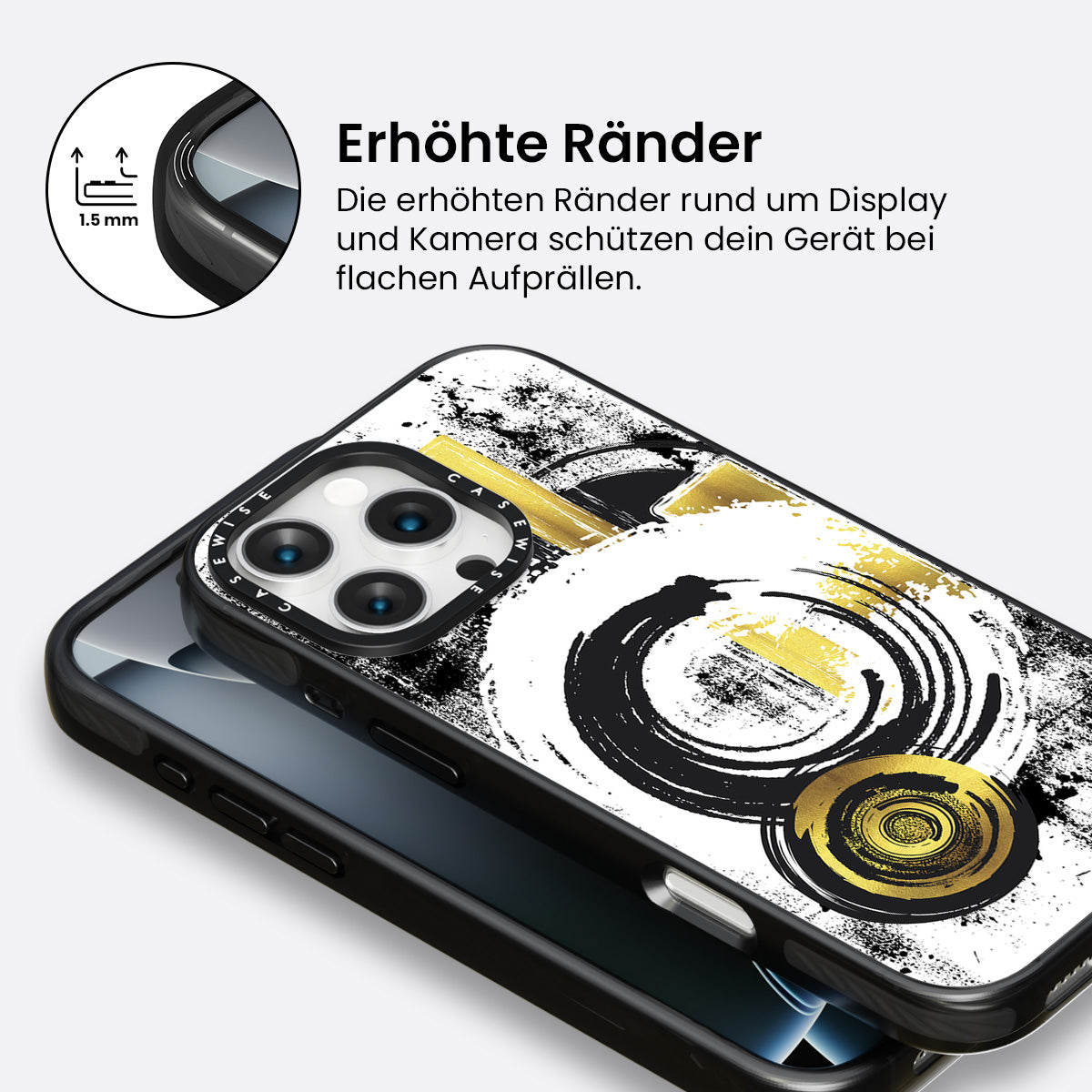 1.5 mm

Erhöhte Ränder

Die erhöhten Ränder rund um Display und Kamera schützen dein Gerät bei flachen Aufprällen.

CASEWISE CASEWISE