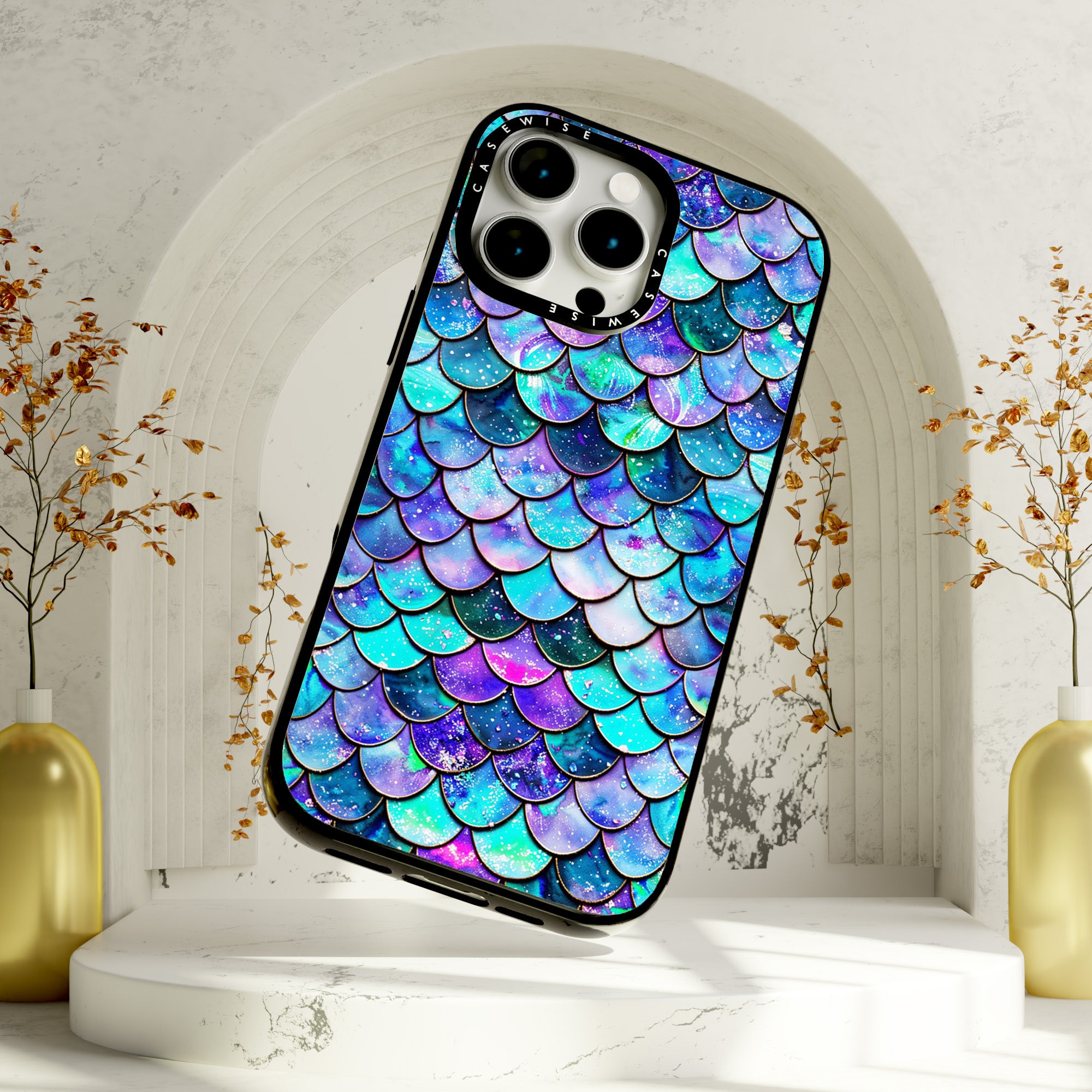 CASEWISE
CASEWISE