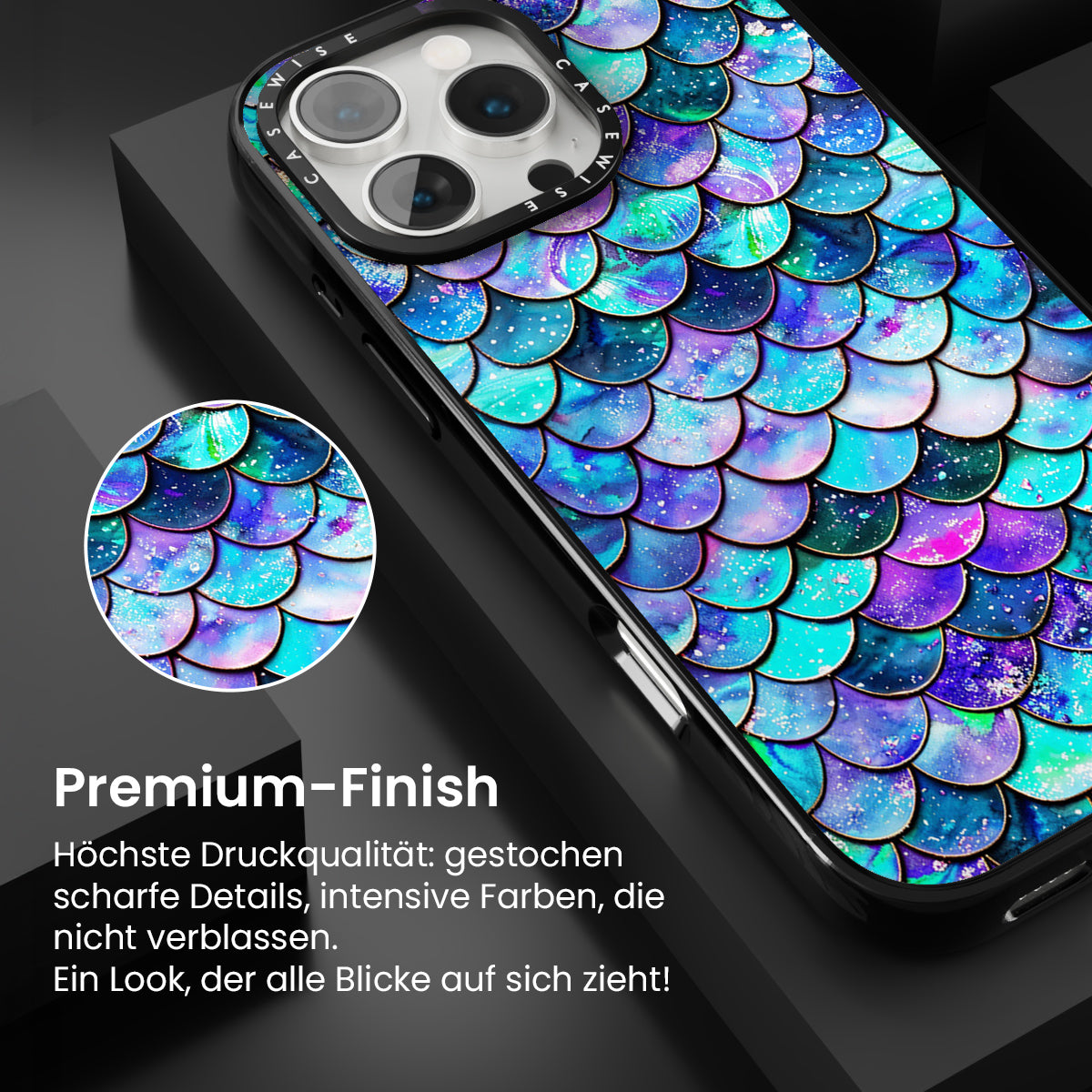 CASEWISE CASEWISE

Premium-Finish

Höchste Druckqualität: gestochen scharfe Details, intensive Farben, die nicht verblassen.
Ein Look, der alle Blicke auf sich zieht!