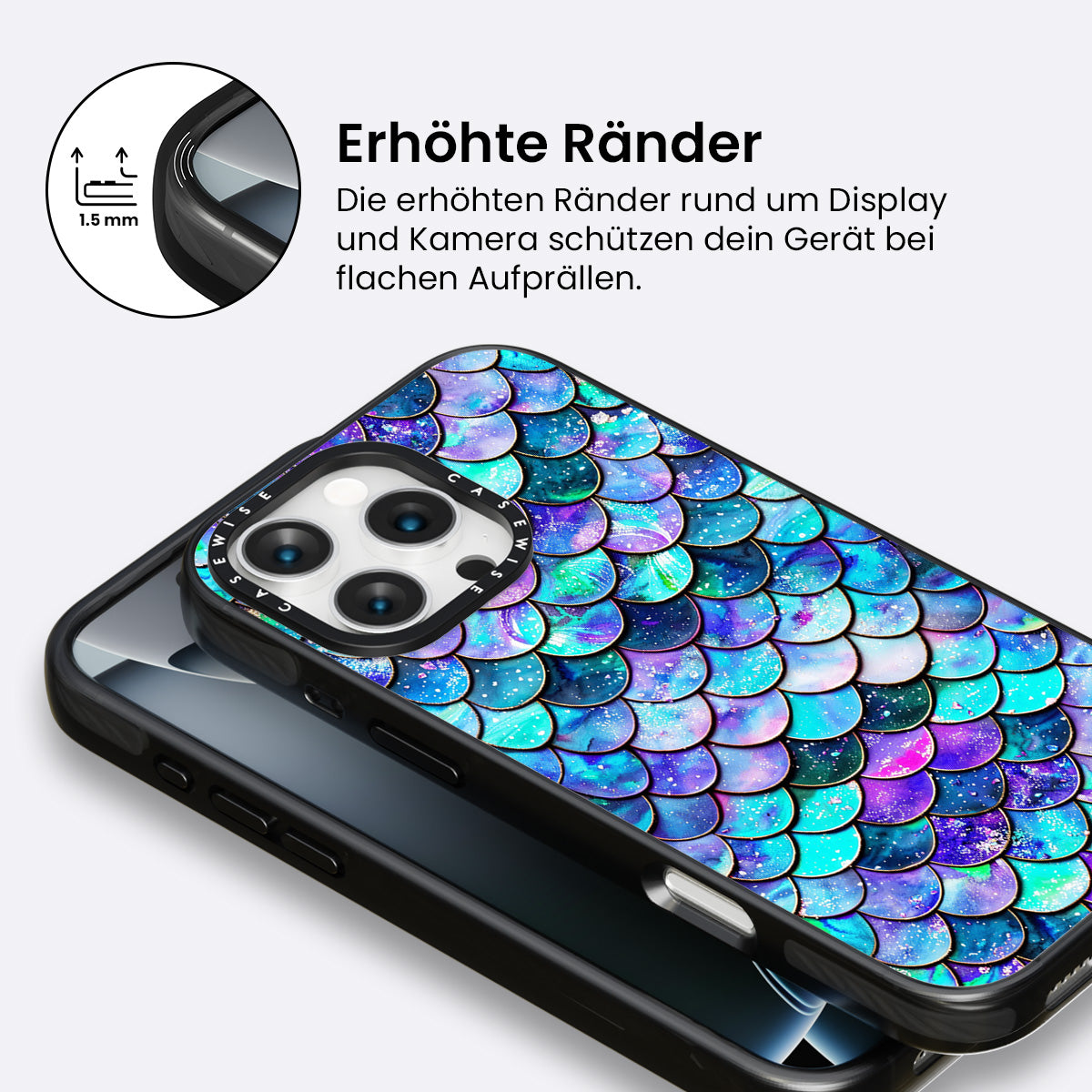 1.5 mm

Erhöhte Ränder

Die erhöhten Ränder rund um Display und Kamera schützen dein Gerät bei flachen Aufprällen.

CASEWISE CASEWISE