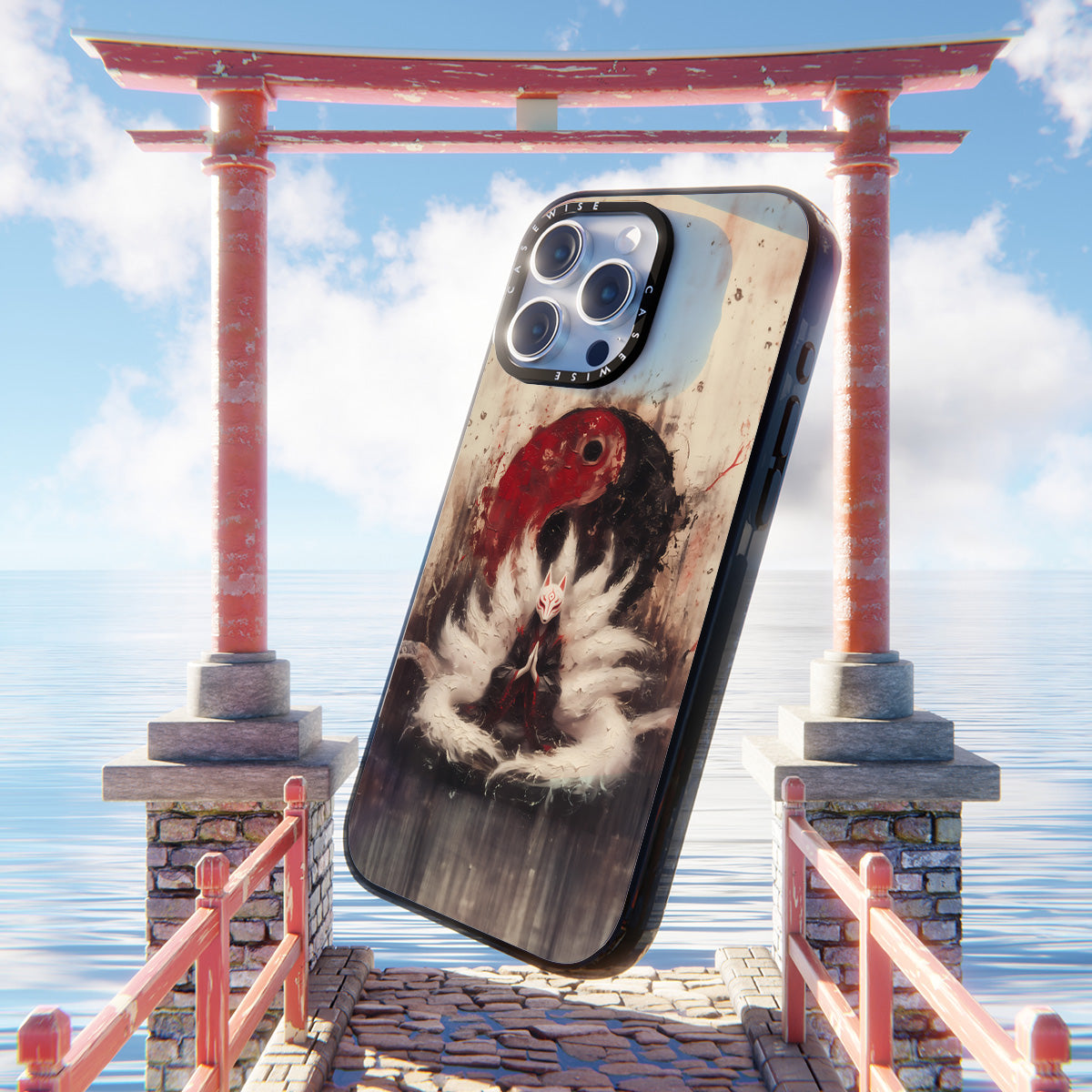 CASEWISE CASEWISE